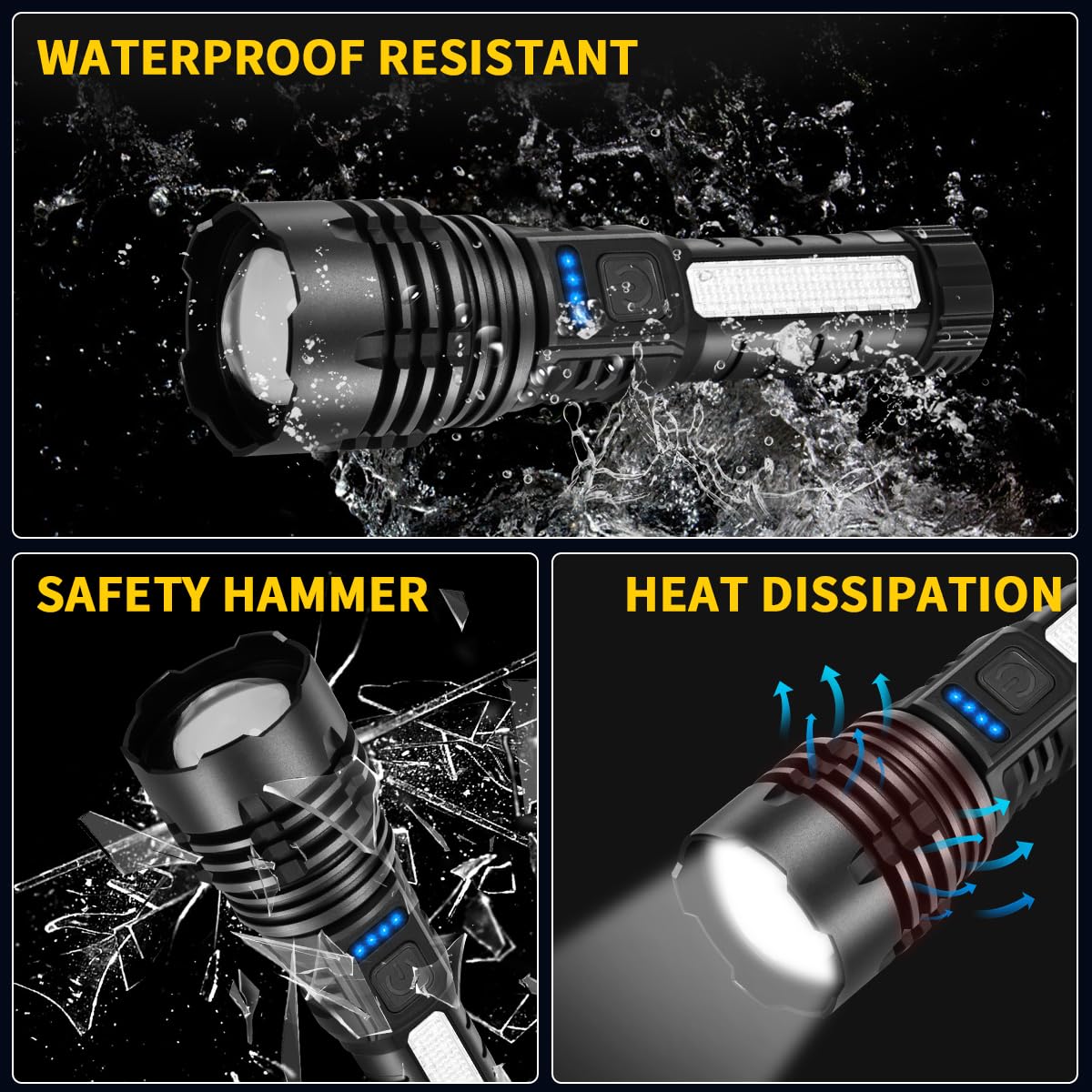 WATERPROOF RESISTANT

SAFETY HAMMER

HEAT DISSIPATION