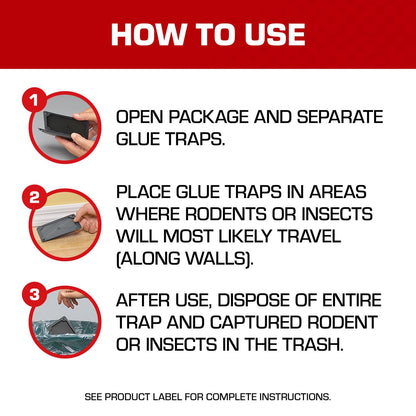 HOW TO USE

1

OPEN PACKAGE AND SEPARATE GLUE TRAPS.

2

PLACE GLUE TRAPS IN AREAS WHERE RODENTS OR INSECTS WILL MOST LIKELY TRAVEL (ALONG WALLS).

3

AFTER USE, DISPOSE OF ENTIRE TRAP AND CAPTURED RODENT OR INSECTS IN THE TRASH.

SEE PRODUCT LABEL FOR COMPLETE INSTRUCTIONS.