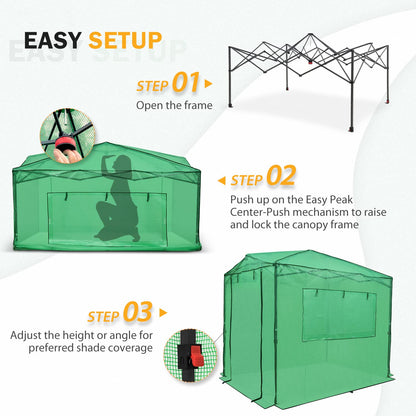 EASY SETUP

STEP 01
Open the frame

STEP 02
Push up on the Easy Peak Center-Push mechanism to raise and lock the canopy frame

STEP 03
Adjust the height or angle for preferred shade coverage