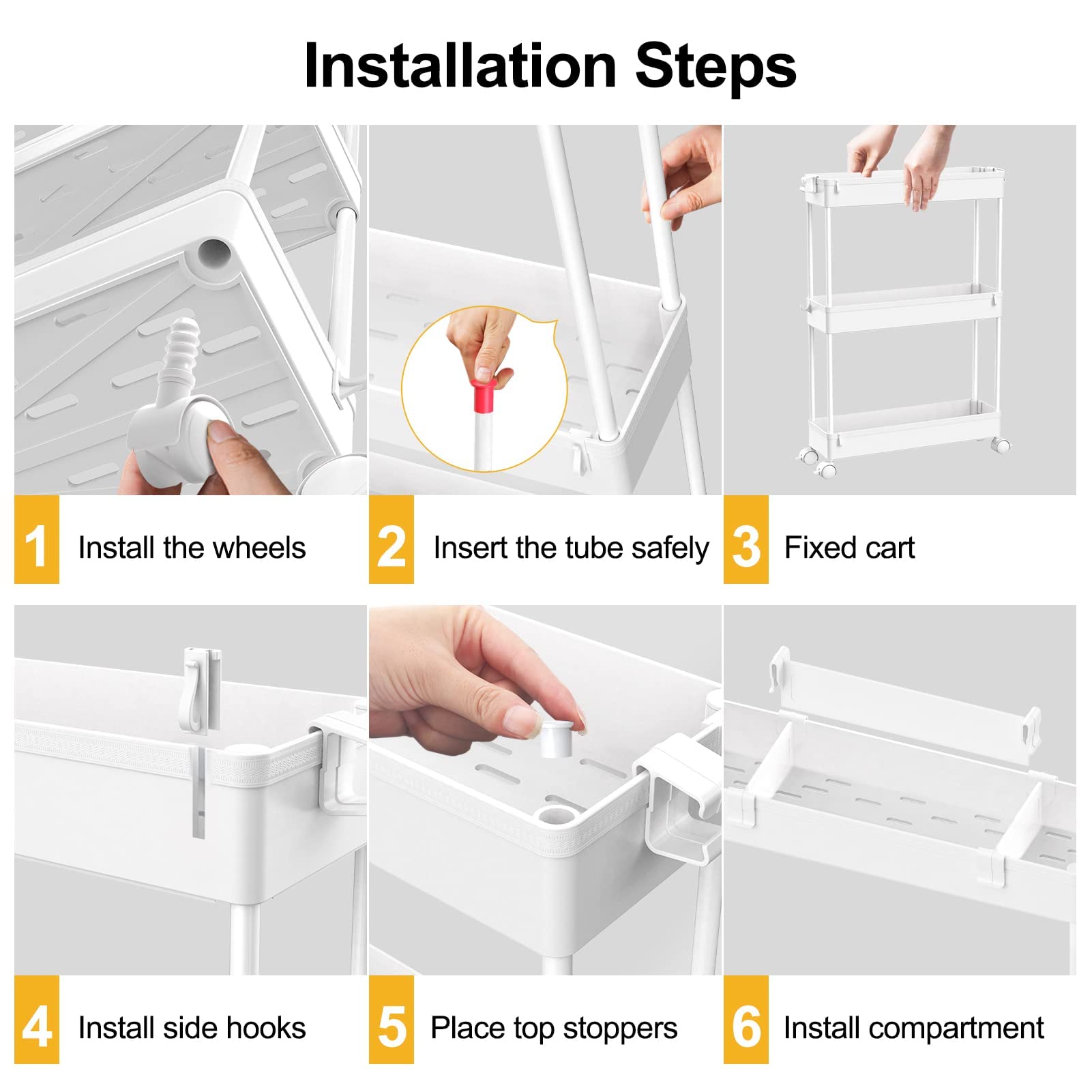 Installation Steps

1 Install the wheels

2 Insert the tube safely

3 Fixed cart

4 Install side hooks

5 Place top stoppers

6 Install compartment