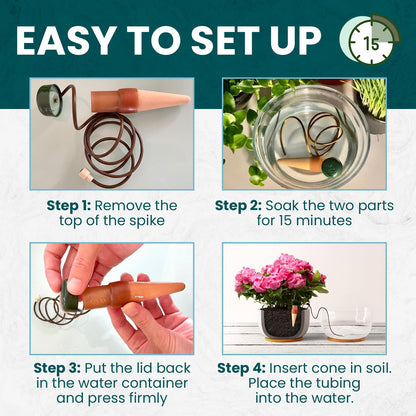 EASY TO SET UP

15

Step 1: Remove the top of the spike

Step 2: Soak the two parts for 15 minutes

Step 3: Put the lid back in the water container and press firmly

Step 4: Insert cone in soil. Place the tubing into the water.