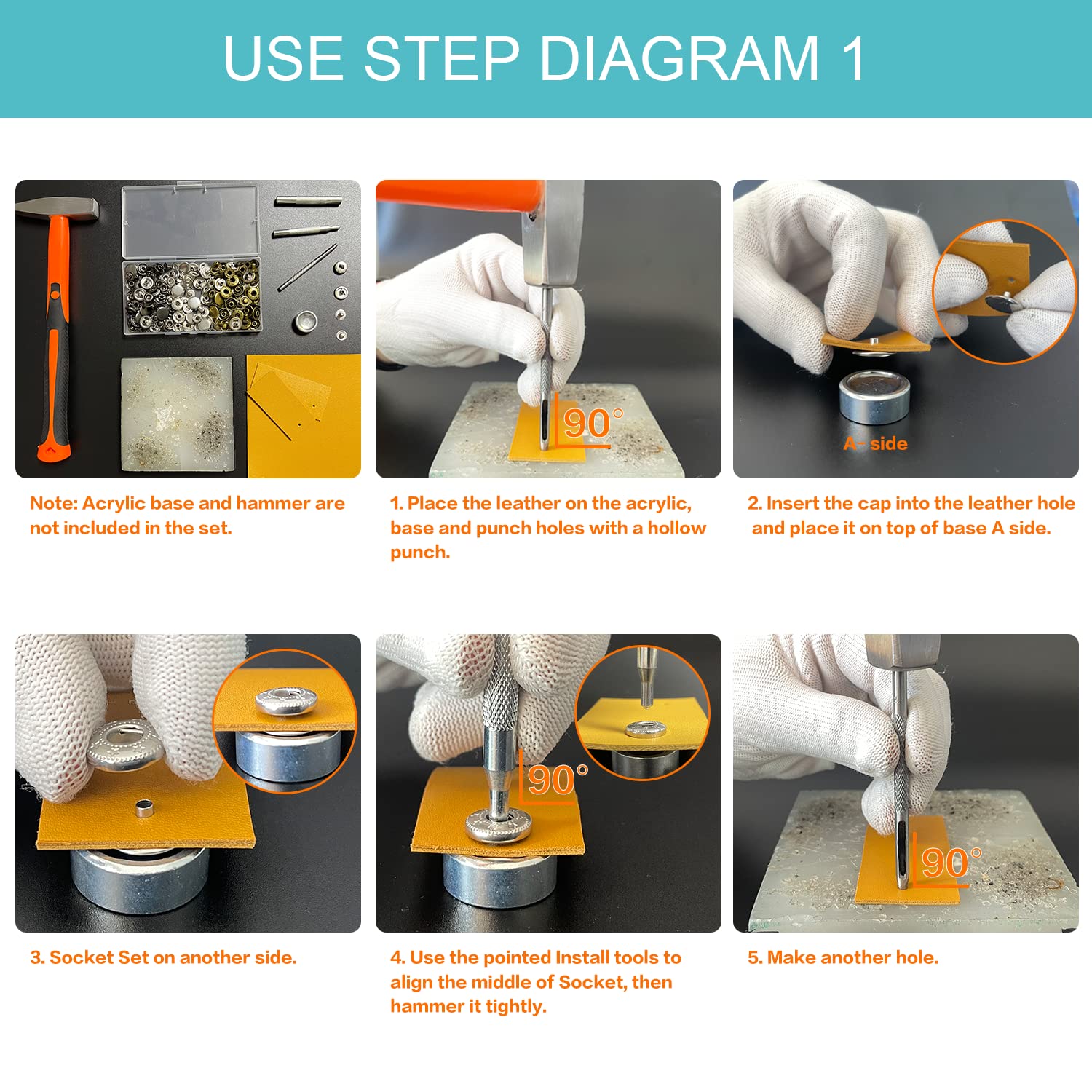 USE STEP DIAGRAM 1

Note: Acrylic base and hammer are not included in the set.

90°

1. Place the leather on the acrylic, base and punch holes with a hollow punch.

A- side

2. Insert the cap into the leather hole and place it on top of base A side.

3. Socket Set on another side.

90°

4. Use the pointed Install tools to align the middle of Socket, then hammer it tightly.

90°

5. Make another hole.