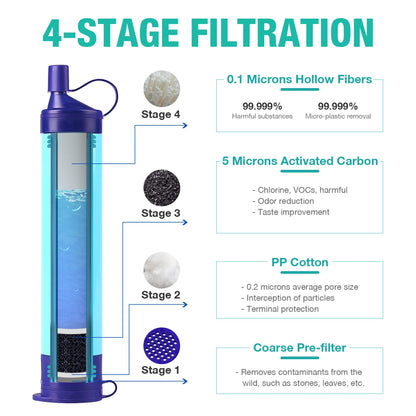 4-STAGE FILTRATION

Stage 4

0.1 Microns Hollow Fibers

99.999%
Harmful substances

99.999%
Micro-plastic removal

Stage 3

5 Microns Activated Carbon

- Chlorine, VOCs, harmful
- Odor reduction
- Taste improvement

Stage 2

PP Cotton

- 0.2 microns average pore size
- Interception of particles
- Terminal protection

Stage 1

Coarse Pre-filter

- Removes contaminants from the wild, such as stones, leaves, etc.