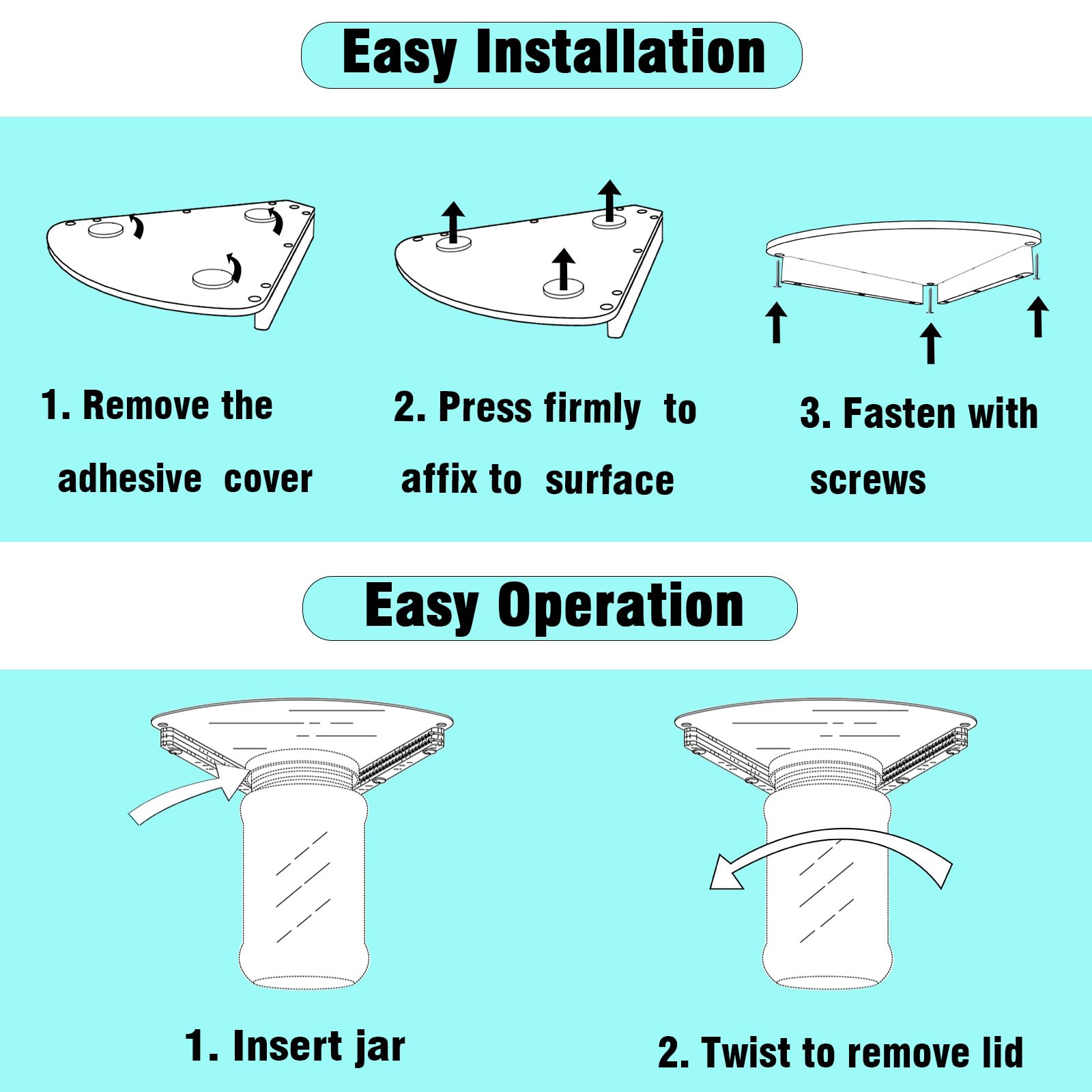 Easy Installation

1. Remove the adhesive cover

2. Press firmly to affix to surface

3. Fasten with screws

Easy Operation

1. Insert jar

2. Twist to remove lid