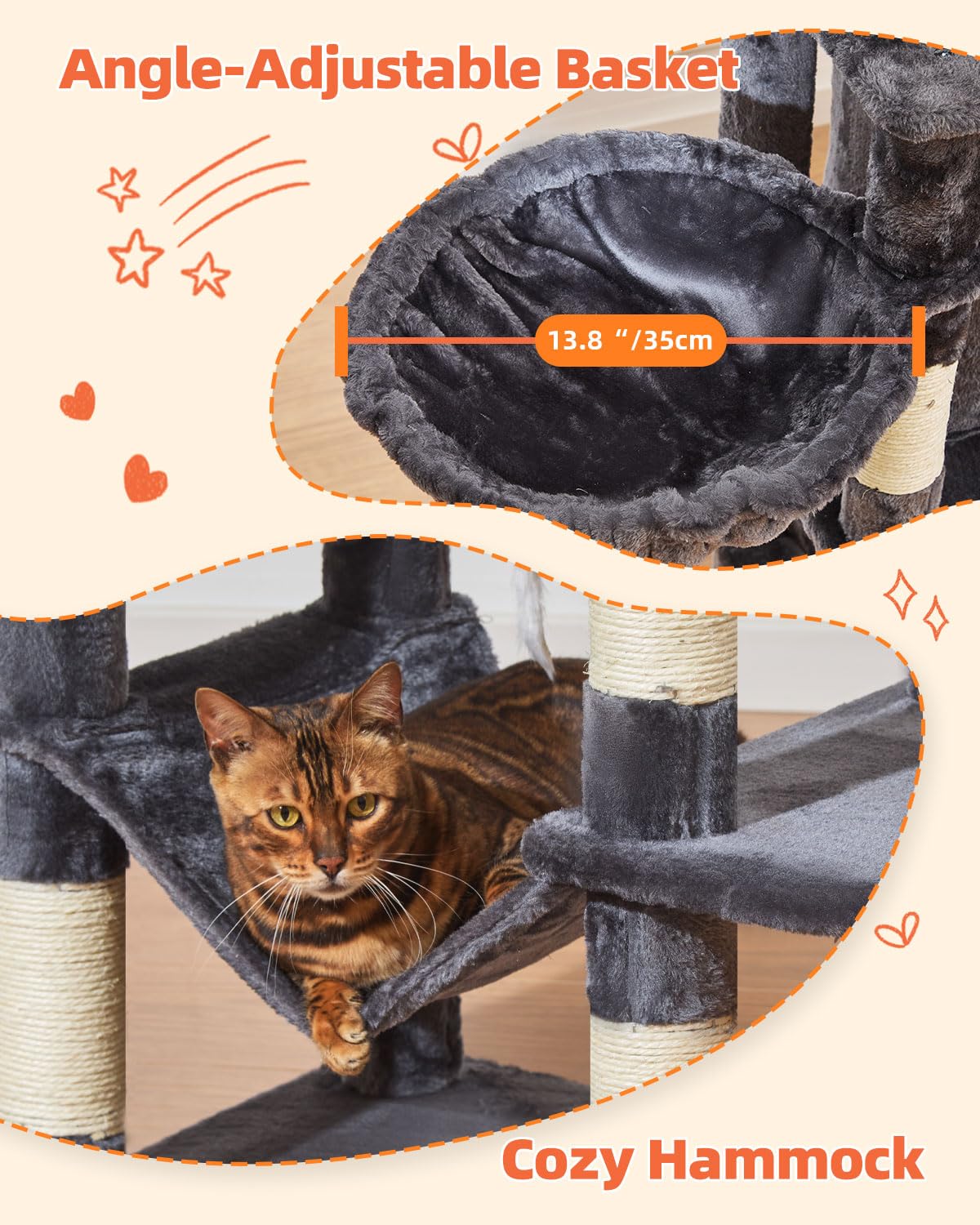 Angle-Adjustable Basket

13.8 "/35cm

Cozy Hammock