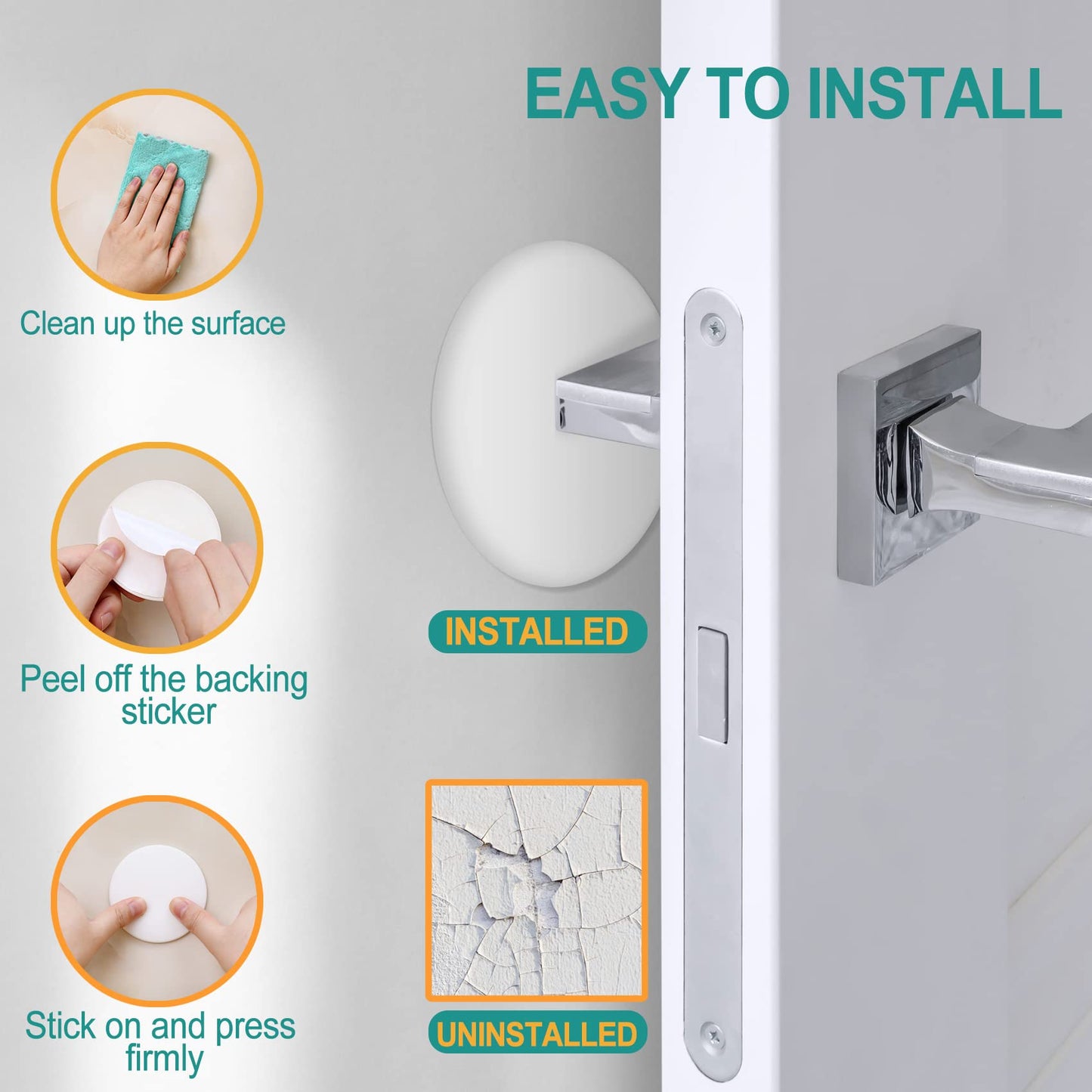 EASY TO INSTALL

Clean up the surface

Peel off the backing sticker

Stick on and press firmly

INSTALLED

UNINSTALLED