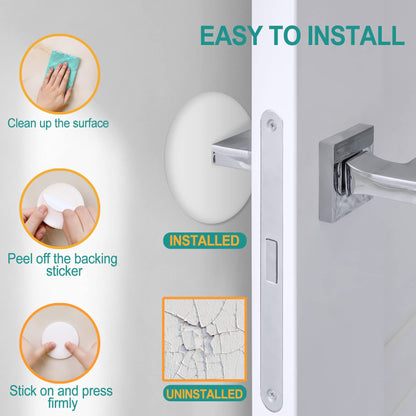 EASY TO INSTALL

Clean up the surface

Peel off the backing sticker

Stick on and press firmly

INSTALLED

UNINSTALLED