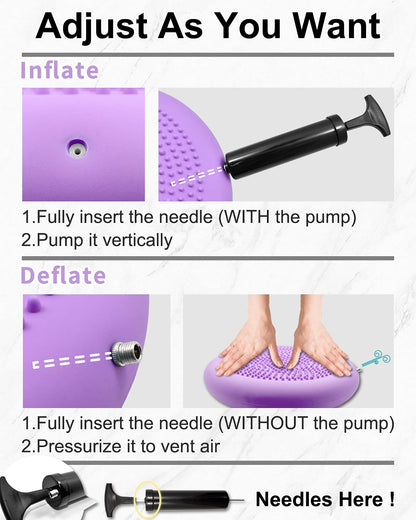 Adjust As You Want

Inflate

1.Fully insert the needle (WITH the pump)
2.Pump it vertically

Deflate

1.Fully insert the needle (WITHOUT the pump)
2.Pressurize it to vent air

Needles Here !