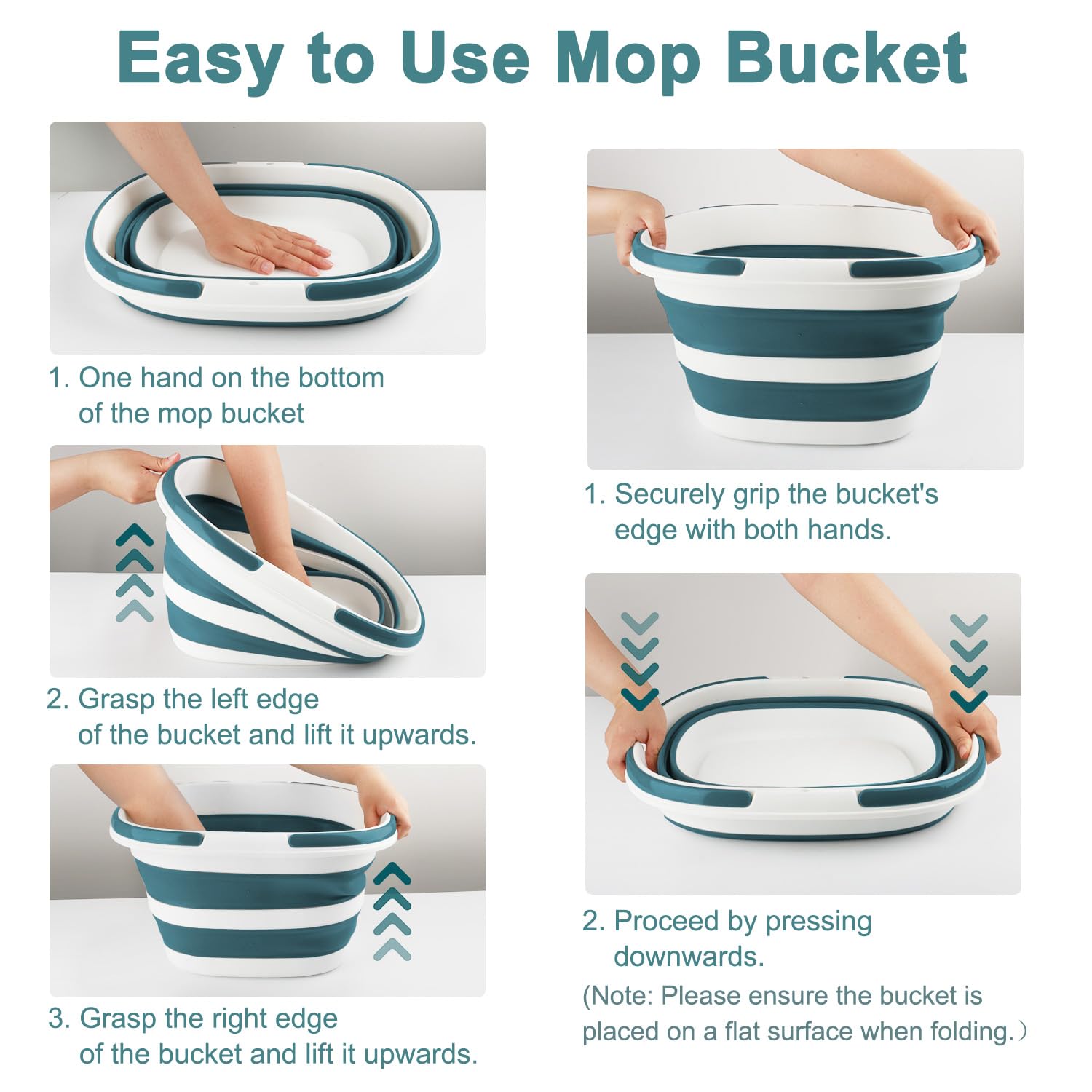 Easy to Use Mop Bucket

1. One hand on the bottom of the mop bucket

2. Grasp the left edge of the bucket and lift it upwards.

3. Grasp the right edge of the bucket and lift it upwards.

1. Securely grip the bucket's edge with both hands.

2. Proceed by pressing downwards.

(Note: Please ensure the bucket is placed on a flat surface when folding.)