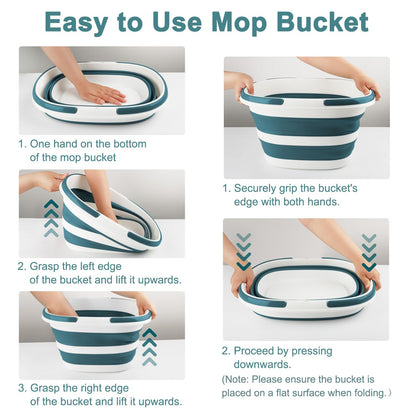 Easy to Use Mop Bucket

1. One hand on the bottom of the mop bucket

2. Grasp the left edge of the bucket and lift it upwards.

3. Grasp the right edge of the bucket and lift it upwards.

1. Securely grip the bucket's edge with both hands.

2. Proceed by pressing downwards.

(Note: Please ensure the bucket is placed on a flat surface when folding.)