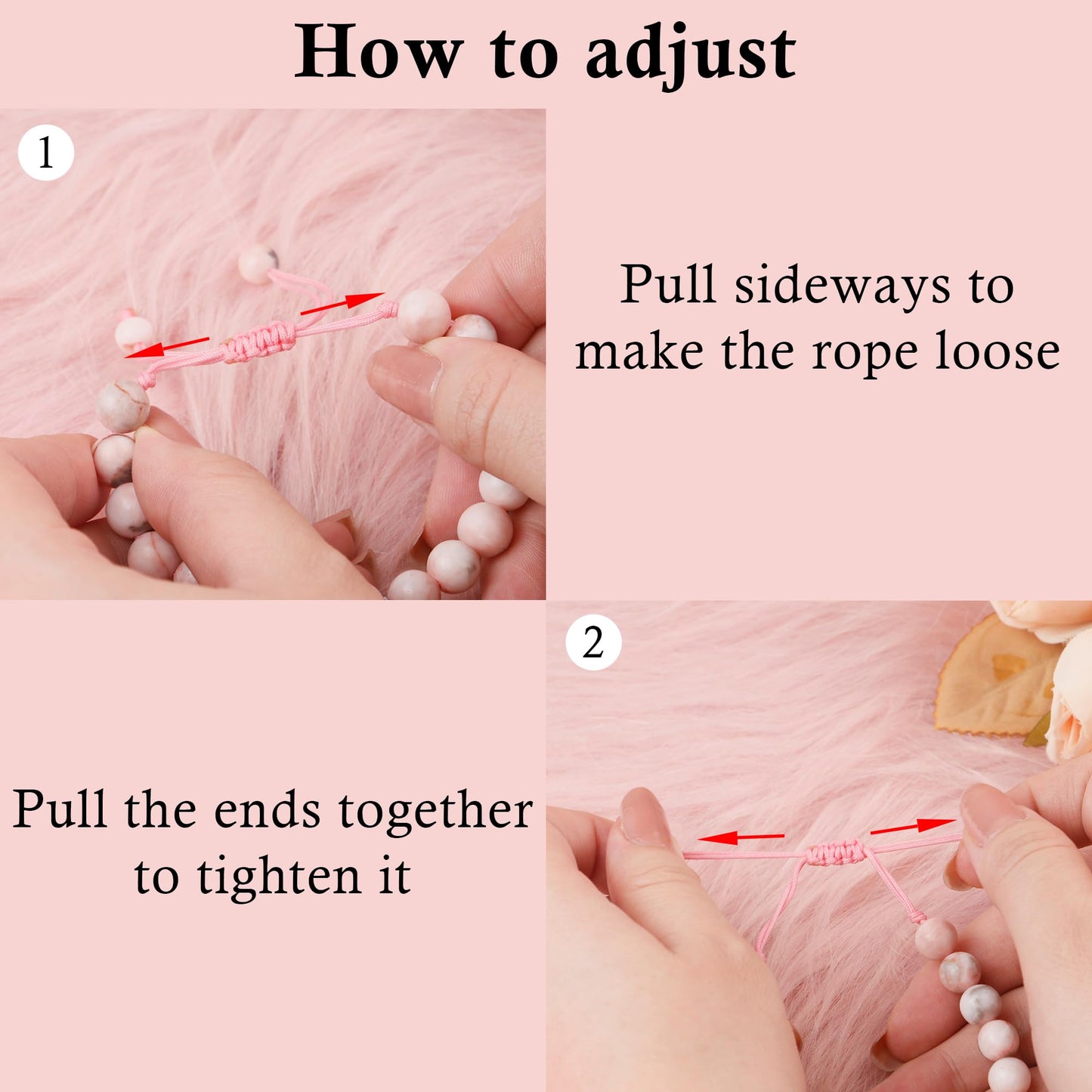 How to adjust

1

Pull sideways to make the rope loose

Pull the ends together to tighten it

2