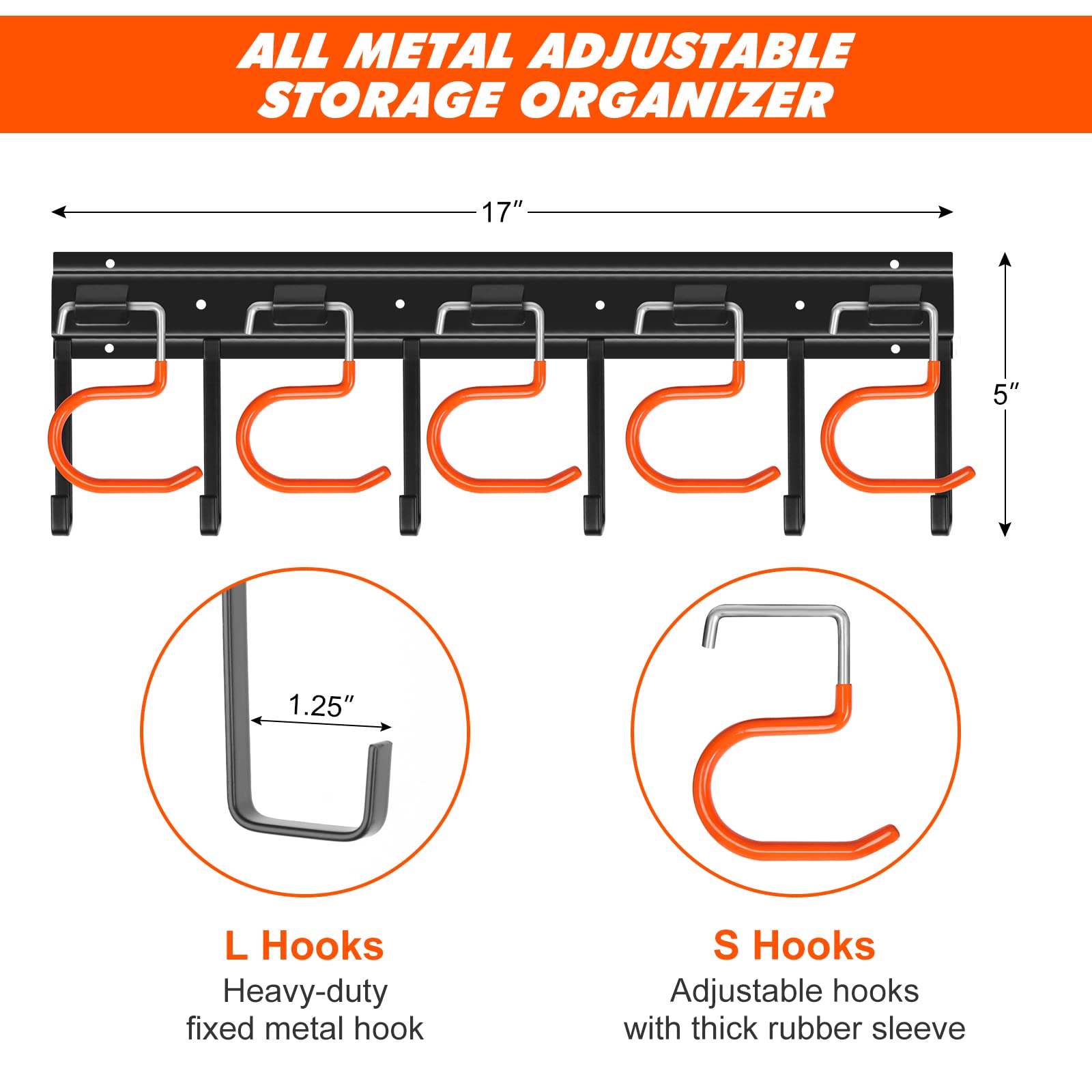 ALL METAL ADJUSTABLE STORAGE ORGANIZER

17″

5″

1.25″

L Hooks
Heavy-duty fixed metal hook

S Hooks
Adjustable hooks with thick rubber sleeve