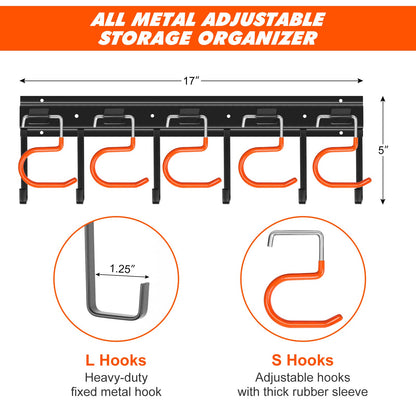 ALL METAL ADJUSTABLE STORAGE ORGANIZER

17"

5"

1.25"

L Hooks
Heavy-duty fixed metal hook

S Hooks
Adjustable hooks with thick rubber sleeve