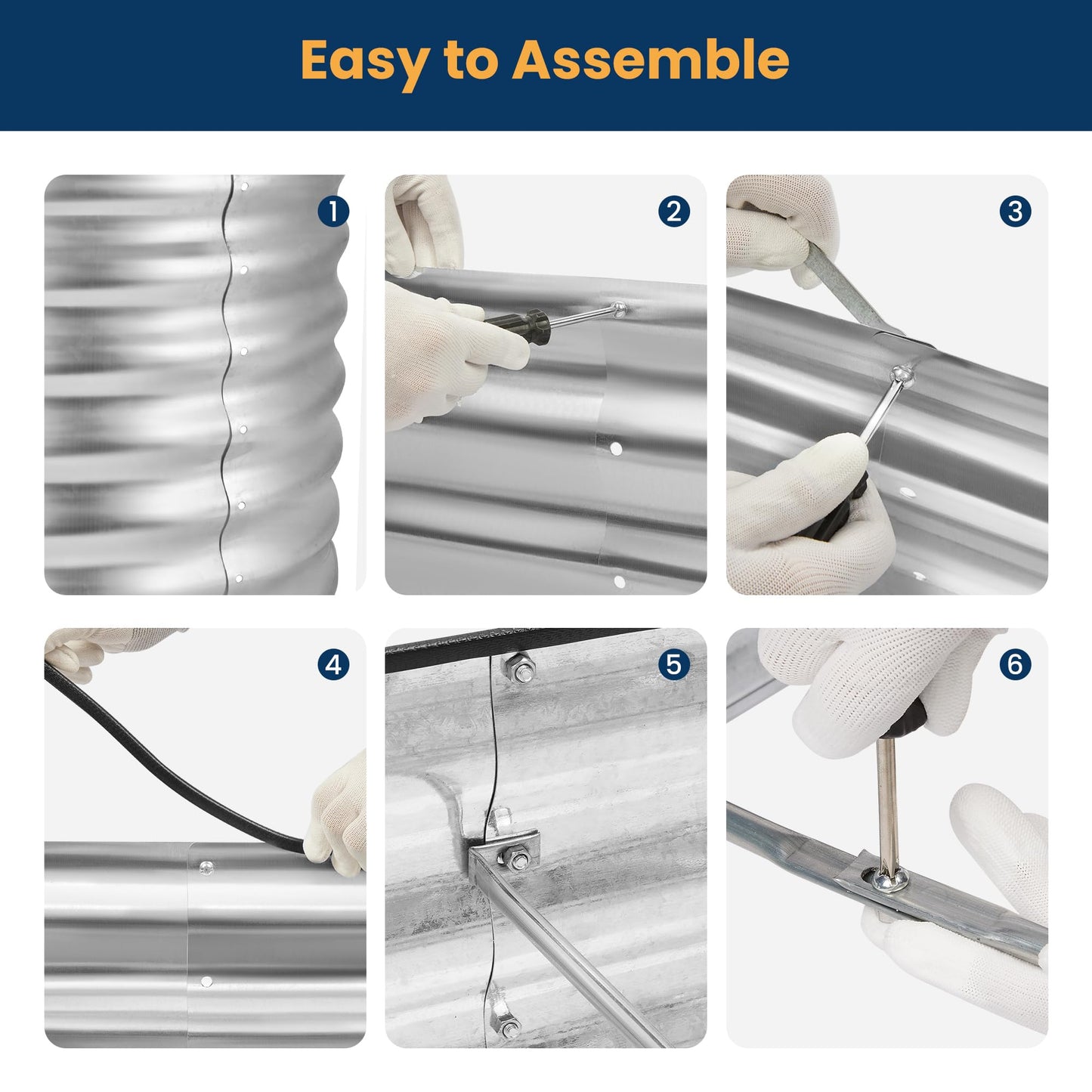 Easy to Assemble

1

2

3

4

5

6