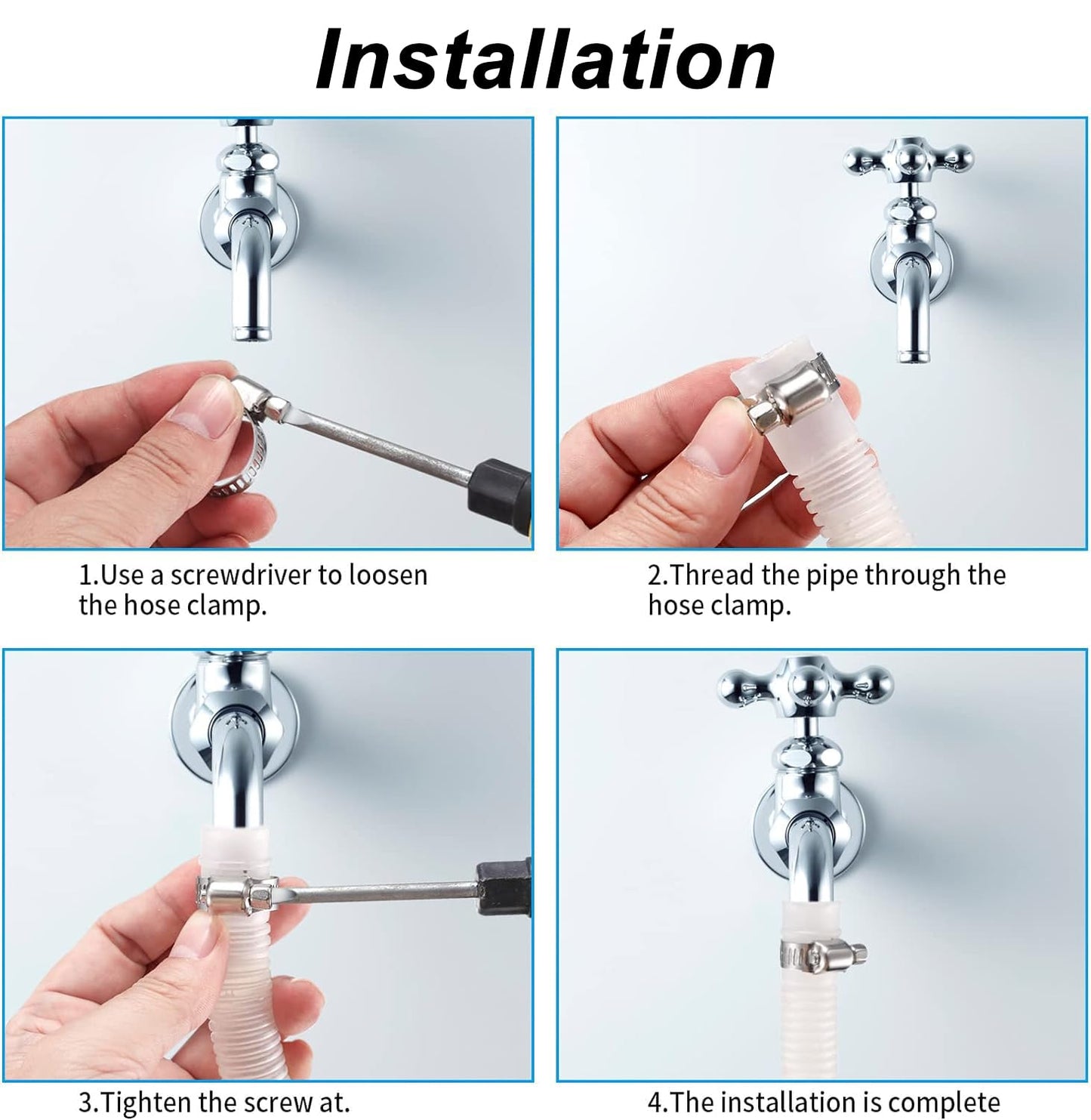 Installation

1.Use a screwdriver to loosen the hose clamp.

2.Thread the pipe through the hose clamp.

3.Tighten the screw at.

4.The installation is complete