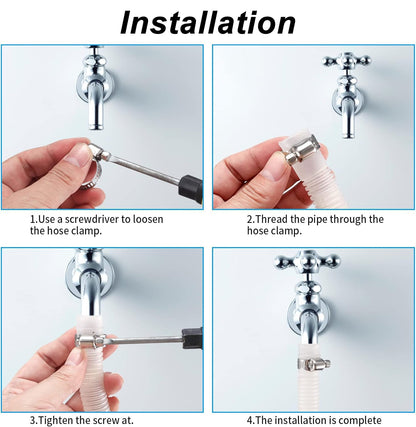 Installation

1.Use a screwdriver to loosen the hose clamp.

2.Thread the pipe through the hose clamp.

3.Tighten the screw at.

4.The installation is complete