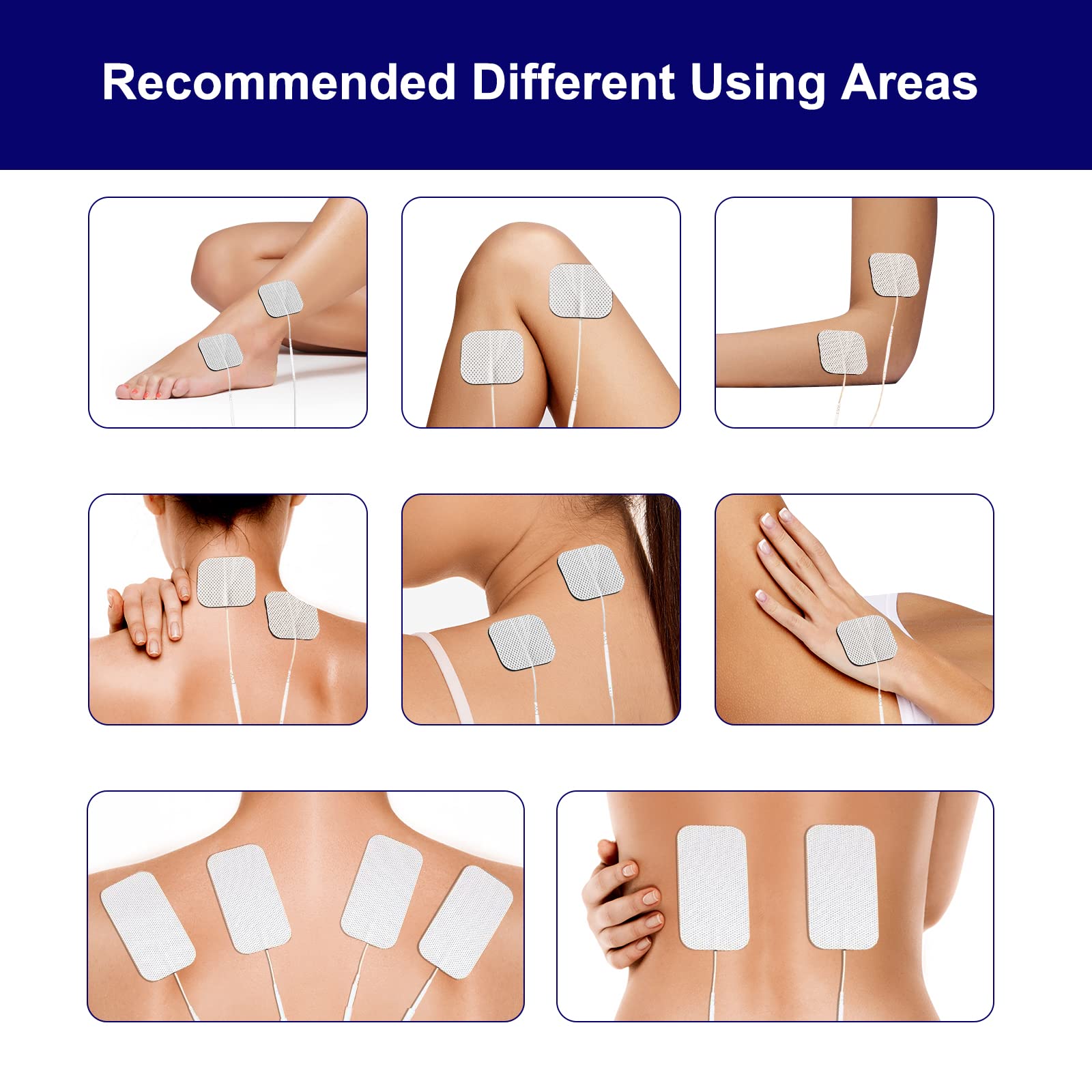 Recommended Different Using Areas