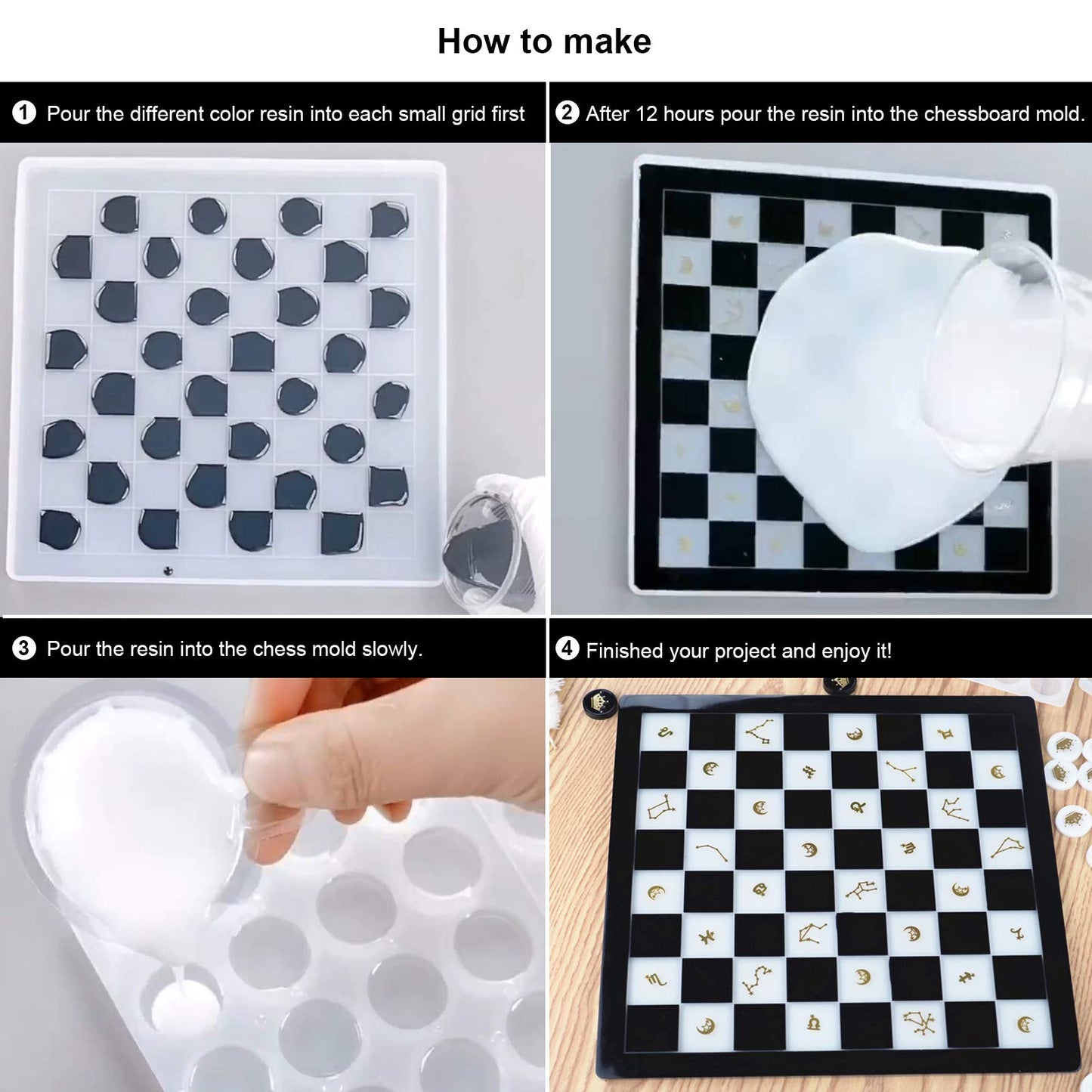 How to make

1 Pour the different color resin into each small grid first

2 After 12 hours pour the resin into the chessboard mold.

3 Pour the resin into the chess mold slowly.

4 Finished your project and enjoy it!