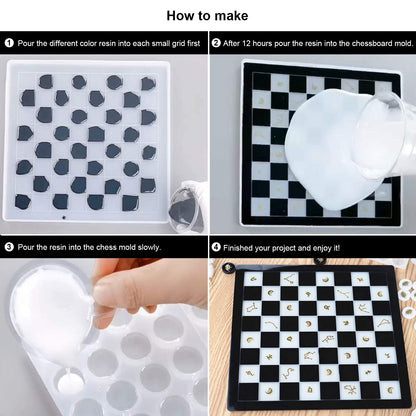 How to make

1 Pour the different color resin into each small grid first

2 After 12 hours pour the resin into the chessboard mold.

3 Pour the resin into the chess mold slowly.

4 Finished your project and enjoy it!