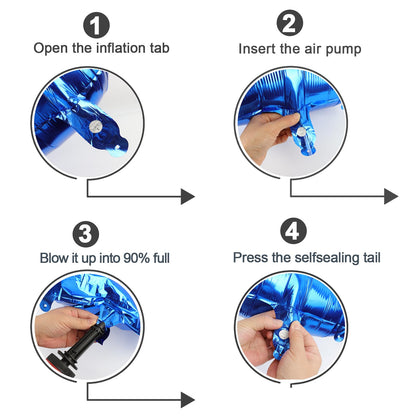 1
Open the inflation tab

2
Insert the air pump

3
Blow it up into 90% full

4
Press the selfsealing tail