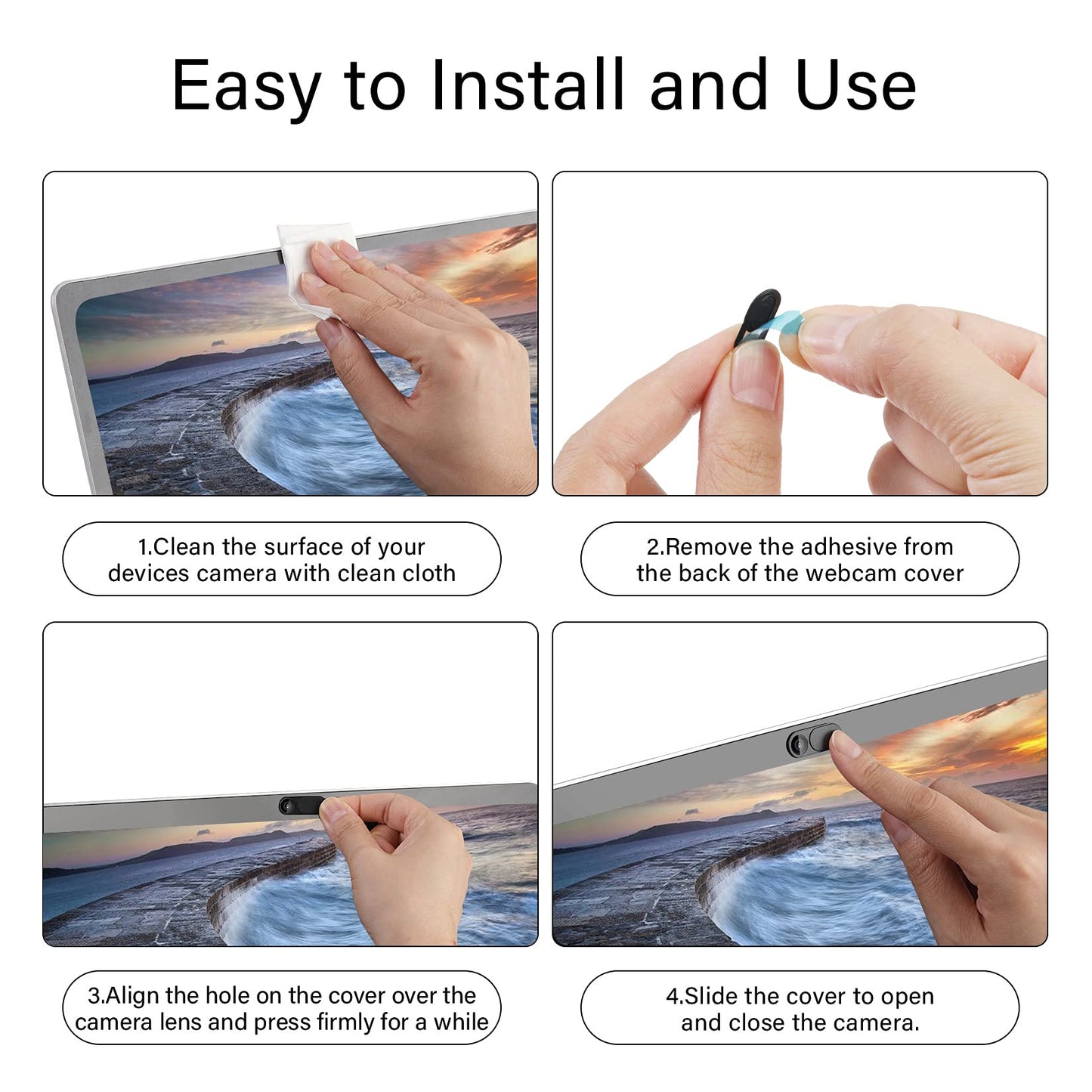 Easy to Install and Use

1.Clean the surface of your devices camera with clean cloth

2.Remove the adhesive from the back of the webcam cover

3.Align the hole on the cover over the camera lens and press firmly for a while

4.Slide the cover to open and close the camera.