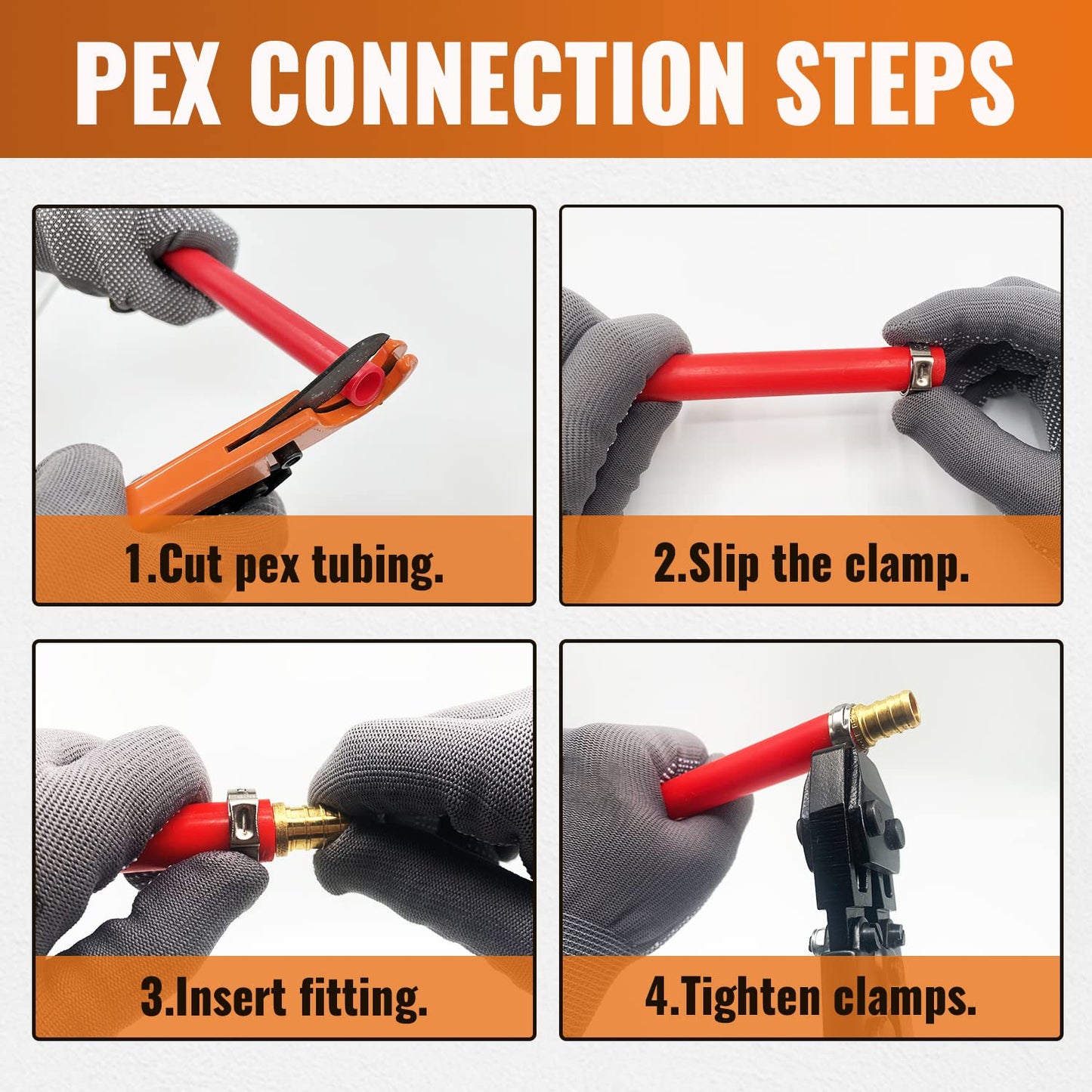 PEX CONNECTION STEPS

1.Cut pex tubing.

2.Slip the clamp.

3.Insert fitting.

4.Tighten clamps.