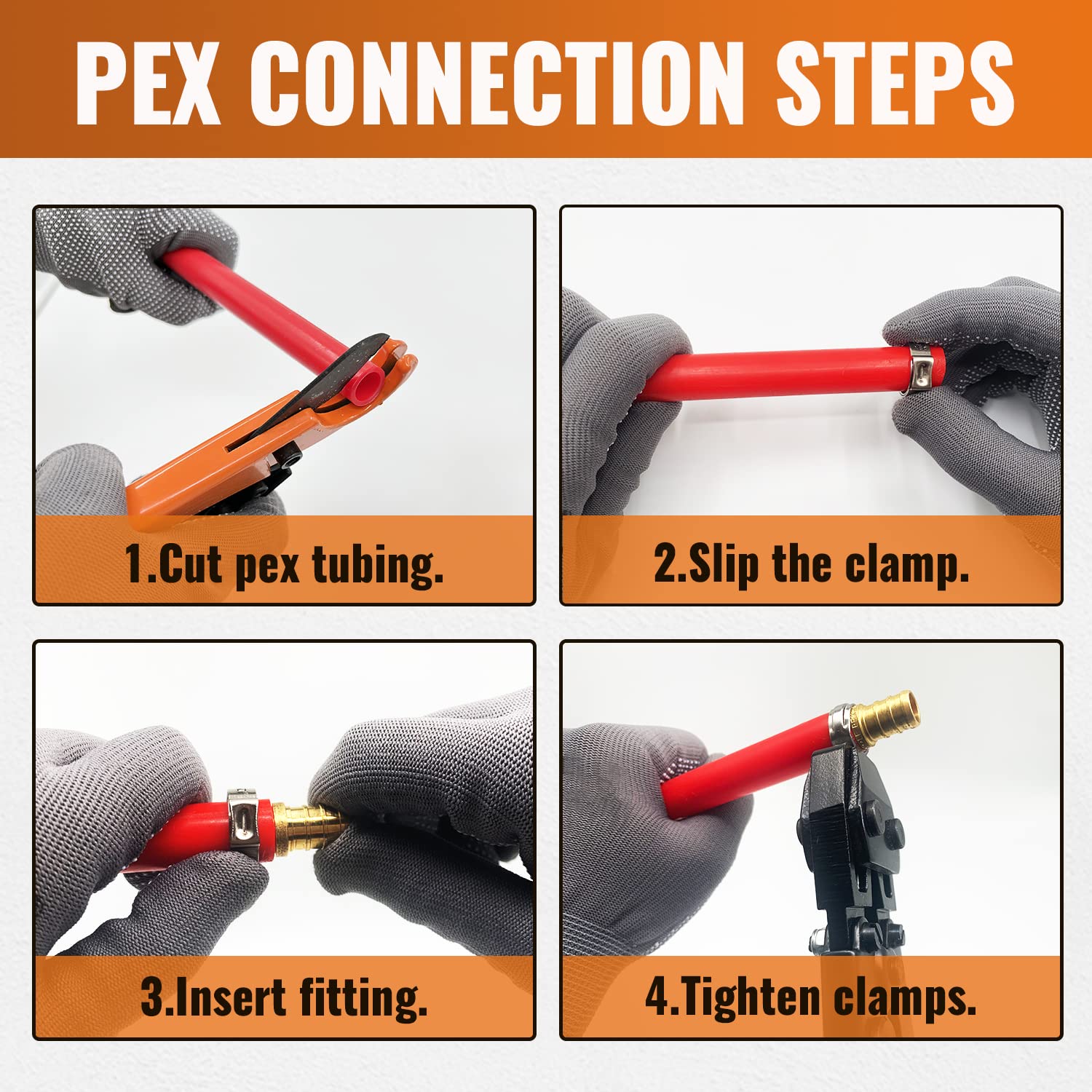 PEX CONNECTION STEPS

1.Cut pex tubing.

2.Slip the clamp.

3.Insert fitting.

4.Tighten clamps.