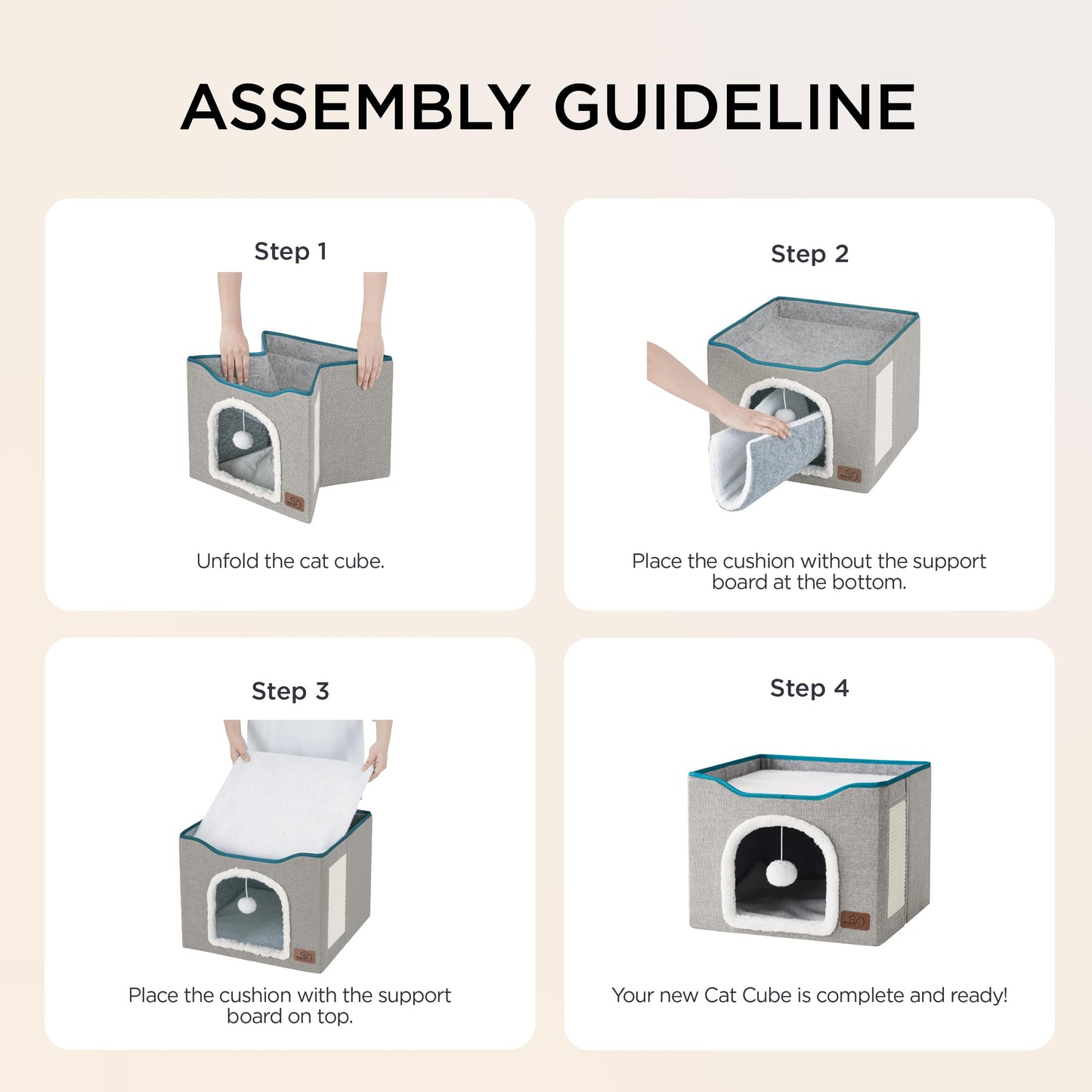 ASSEMBLY GUIDELINE

Step 1

Unfold the cat cube.

Step 2

Place the cushion without the support board at the bottom.

Step 3

Place the cushion with the support board on top.

Step 4

Your new Cat Cube is complete and ready!