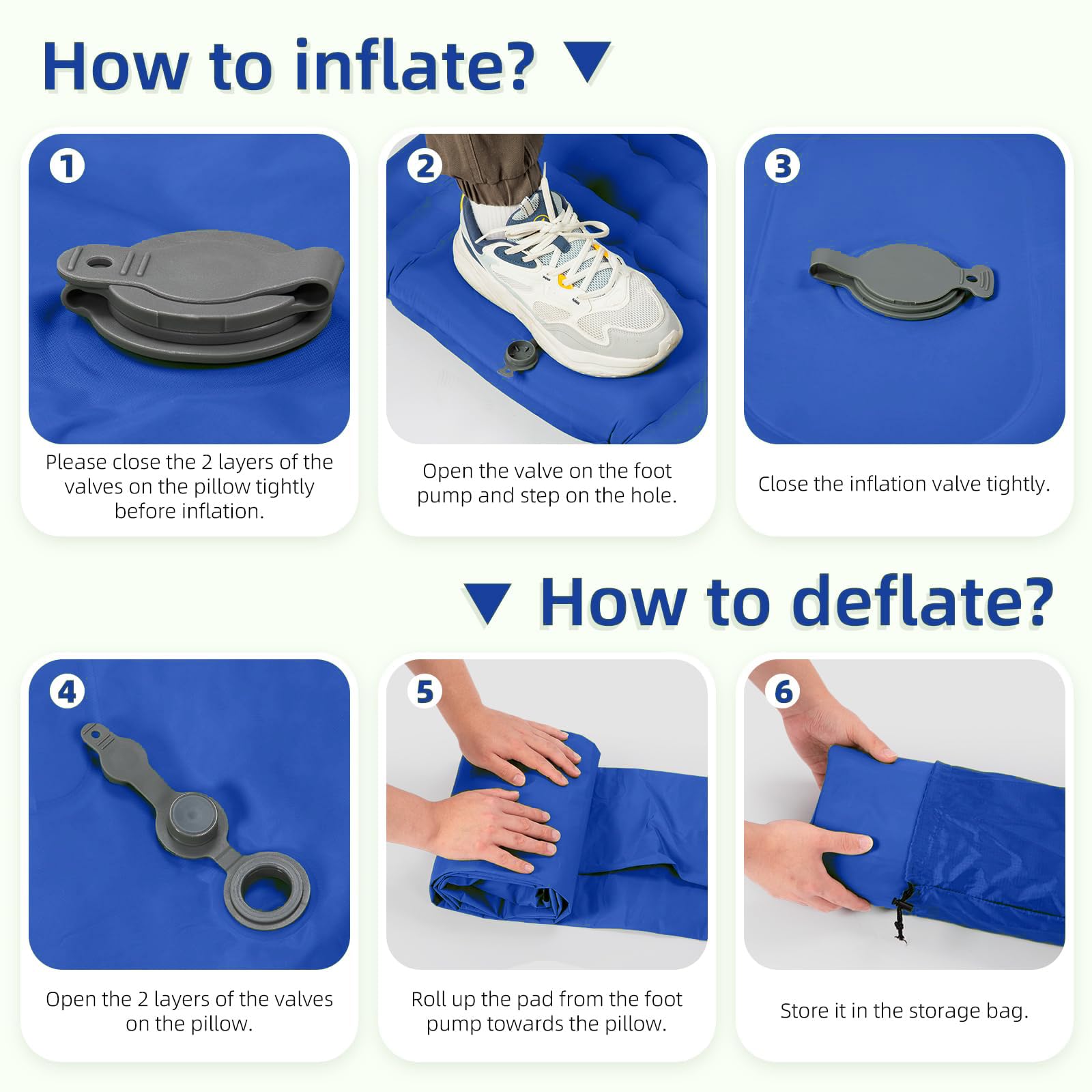 How to inflate?

1
Please close the 2 layers of the valves on the pillow tightly before inflation.

2
Open the valve on the foot pump and step on the hole.

3
Close the inflation valve tightly.

How to deflate?

4
Open the 2 layers of the valves on the pillow.

5
Roll up the pad from the foot pump towards the pillow.

6
Store it in the storage bag.