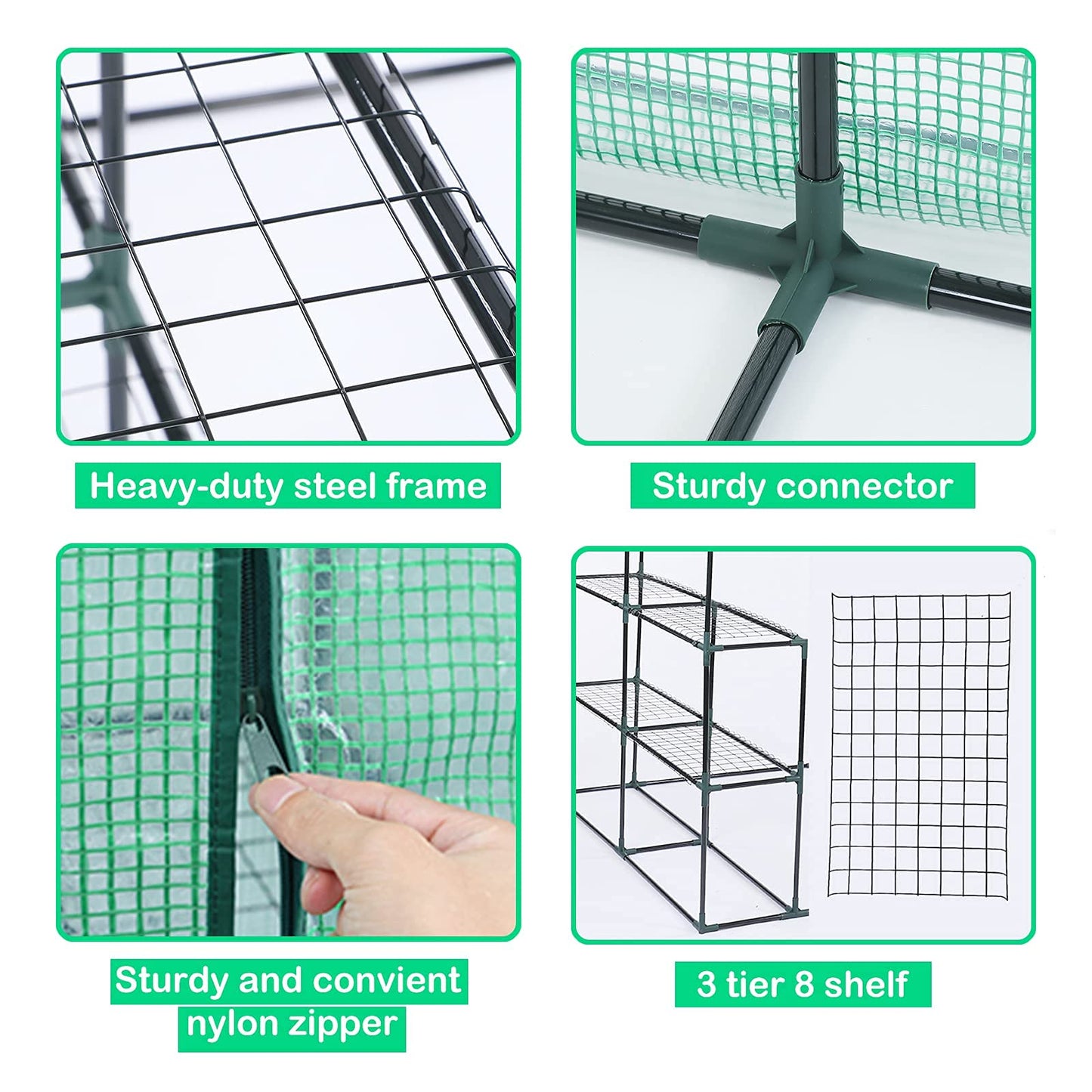 Heavy-duty steel frame

Sturdy connector

Sturdy and convient nylon zipper

3 tier 8 shelf