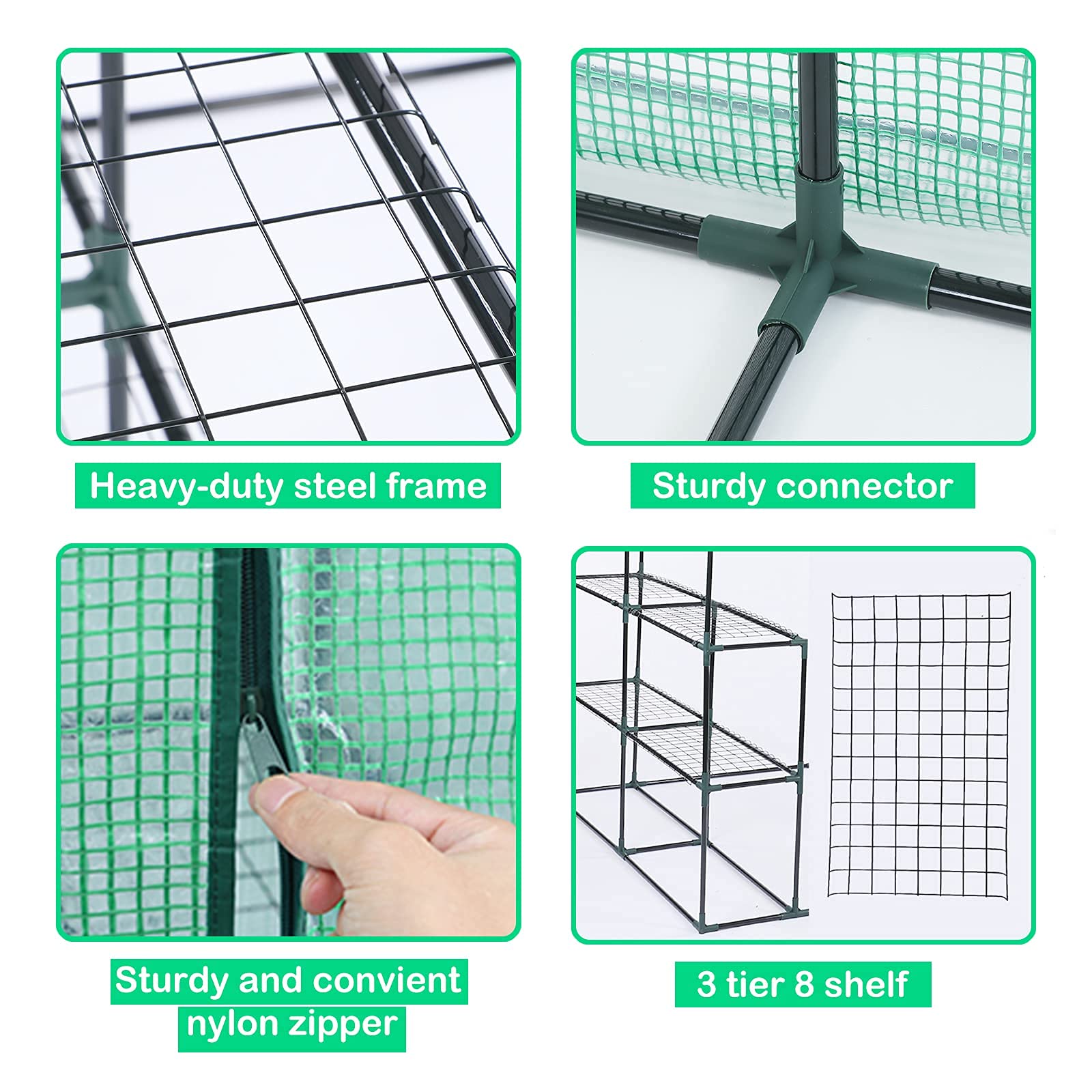 Heavy-duty steel frame

Sturdy connector

Sturdy and convient nylon zipper

3 tier 8 shelf