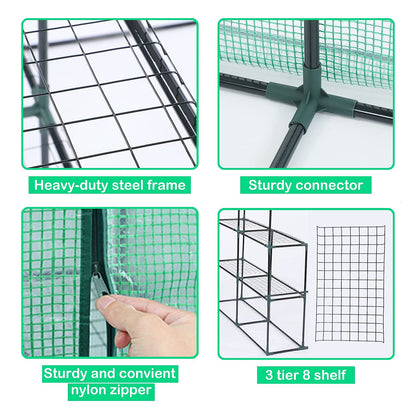 Heavy-duty steel frame

Sturdy connector

Sturdy and convient nylon zipper

3 tier 8 shelf