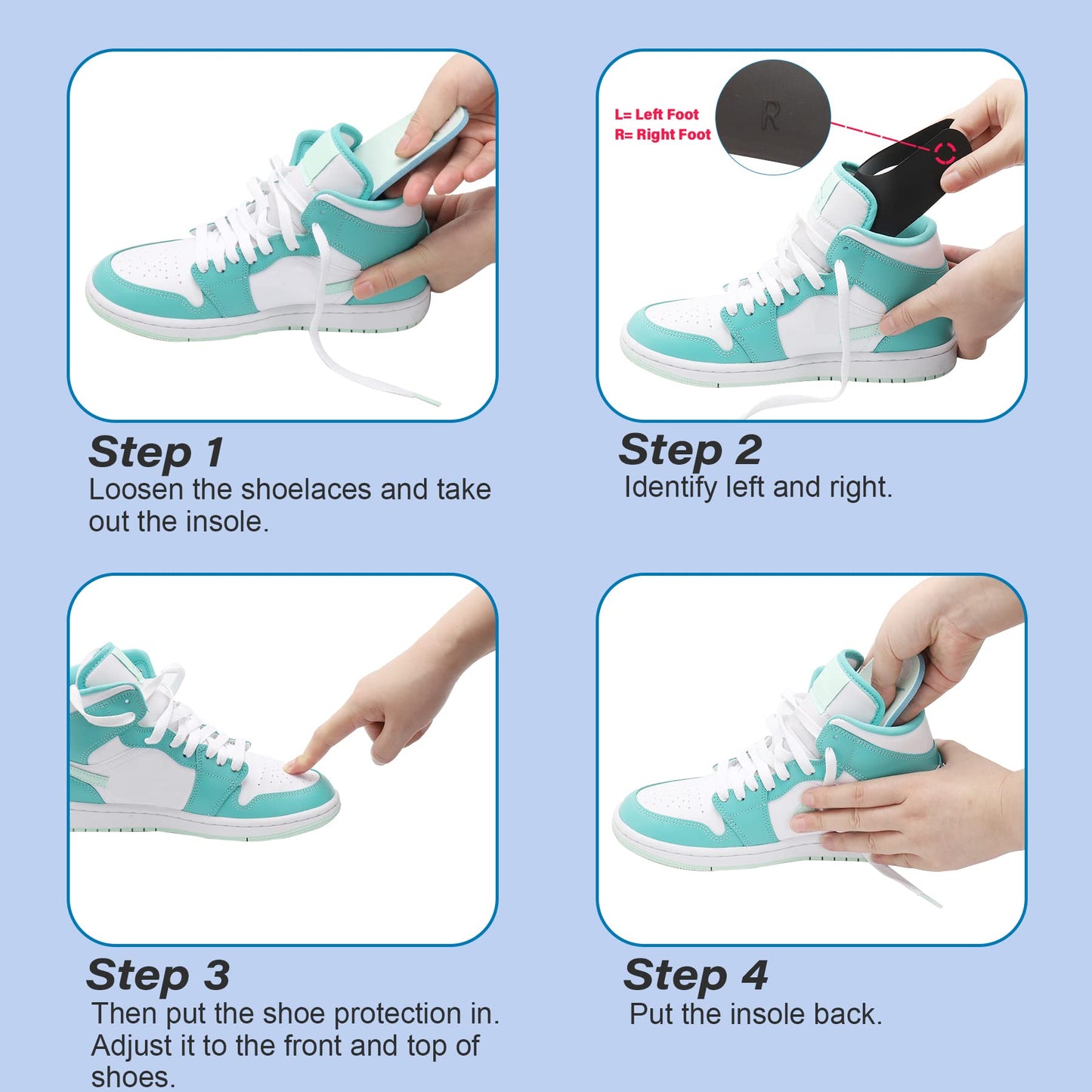 Step 1
Loosen the shoelaces and take out the insole.

L= Left Foot
R= Right Foot

R

Step 2
Identify left and right.

Step 3
Then put the shoe protection in. Adjust it to the front and top of shoes.

Step 4
Put the insole back.