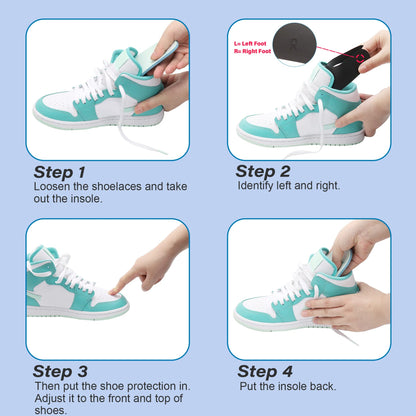 Step 1
Loosen the shoelaces and take out the insole.

L= Left Foot
R= Right Foot

R

Step 2
Identify left and right.

Step 3
Then put the shoe protection in. Adjust it to the front and top of shoes.

Step 4
Put the insole back.