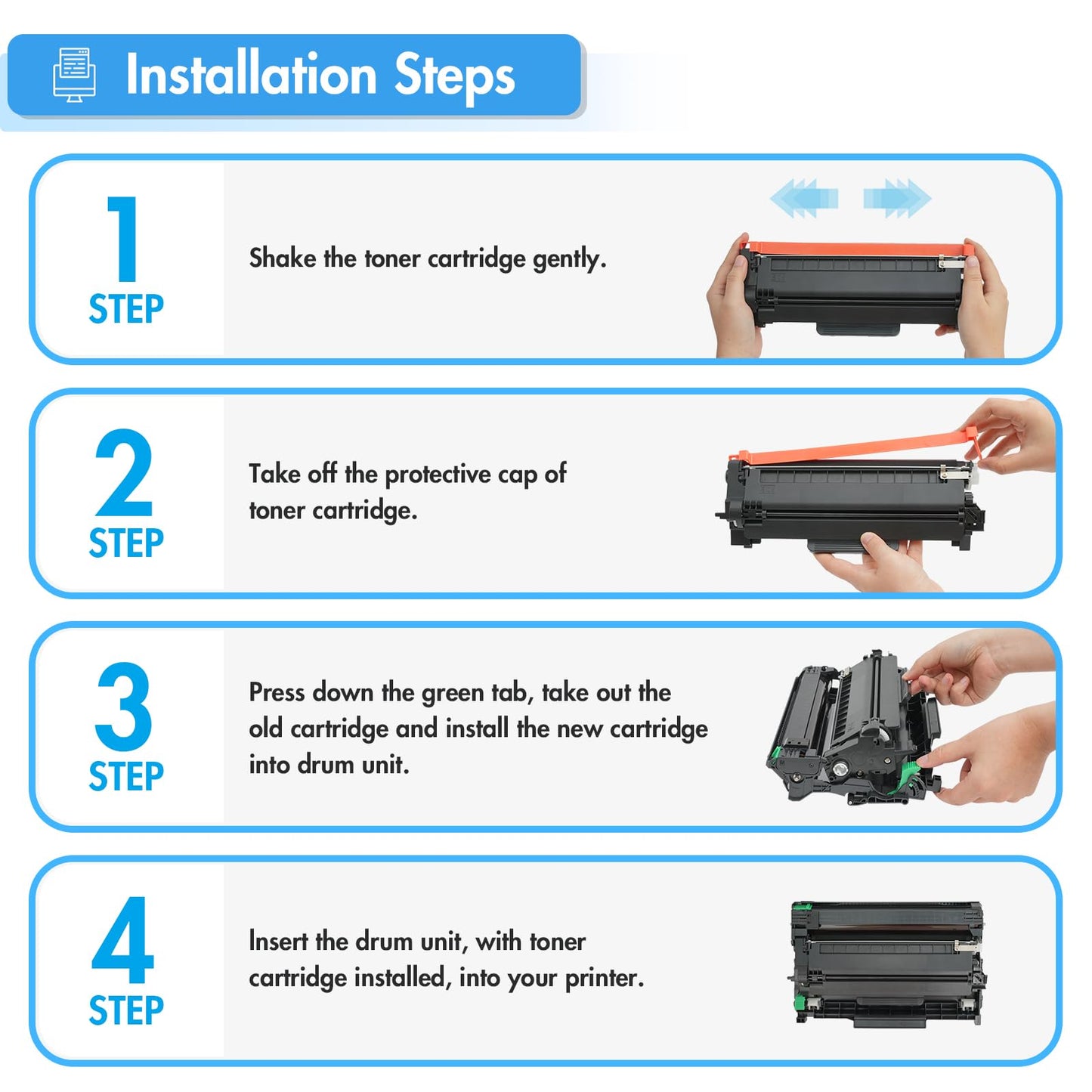 Installation Steps

1
STEP

Shake the toner cartridge gently.

2
STEP

Take off the protective cap of toner cartridge.

3
STEP

Press down the green tab, take out the old cartridge and install the new cartridge into drum unit.

4
STEP

Insert the drum unit, with toner cartridge installed, into your printer.