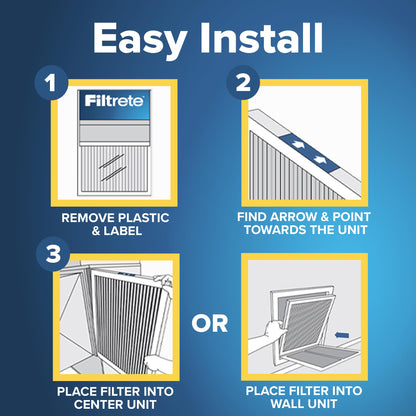 Easy Install

1

Filtrete

REMOVE PLASTIC & LABEL

2

FIND ARROW & POINT TOWARDS THE UNIT

3

PLACE FILTER INTO CENTER UNIT

OR

PLACE FILTER INTO WALL UNIT