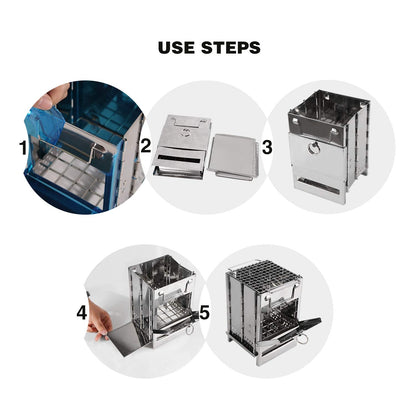 USE STEPS

1

2

3

4

5