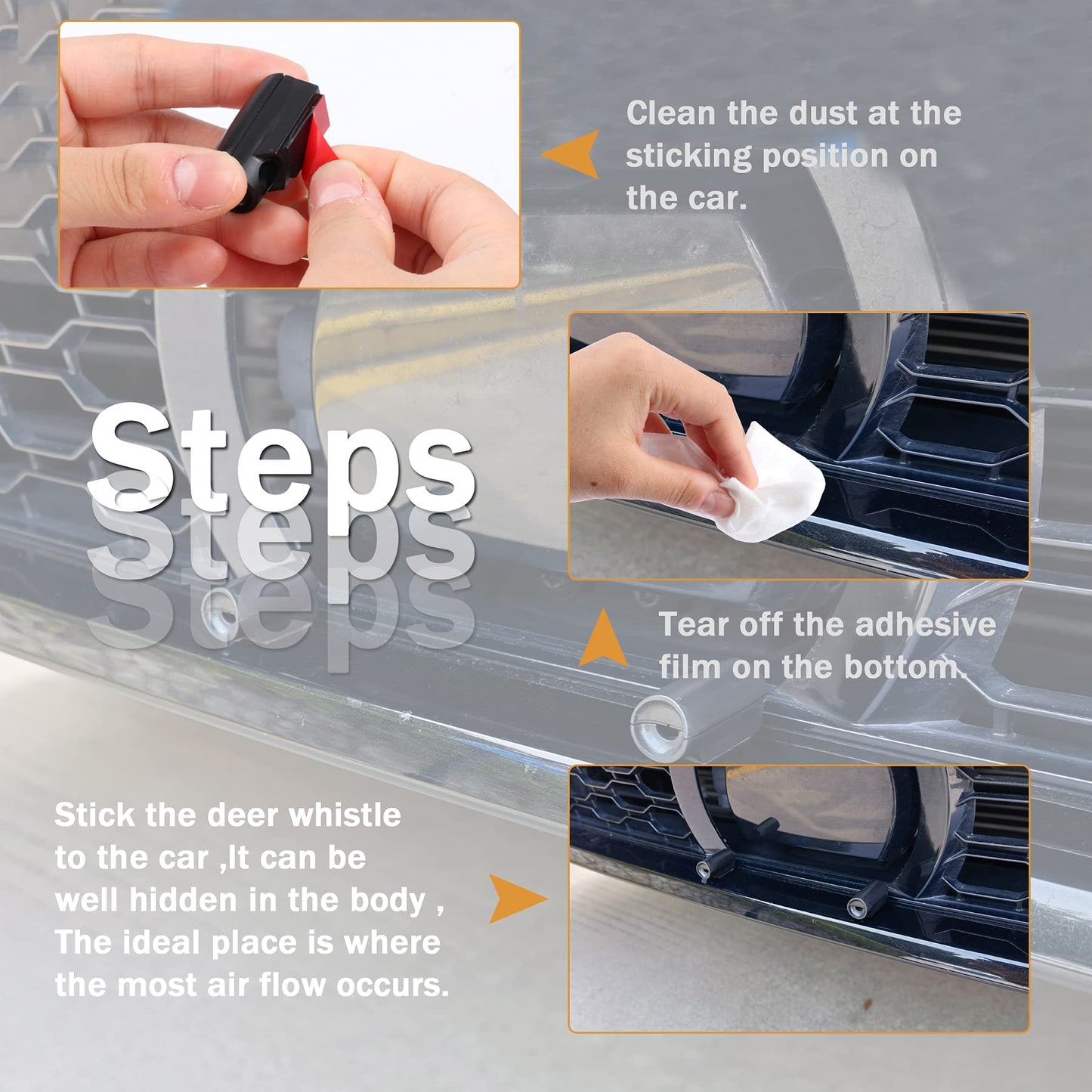 Clean the dust at the sticking position on the car.

Steps
Steps
Steps

Tear off the adhesive film on the bottom.

Stick the deer whistle to the car ,It can be well hidden in the body , The ideal place is where the most air flow occurs.