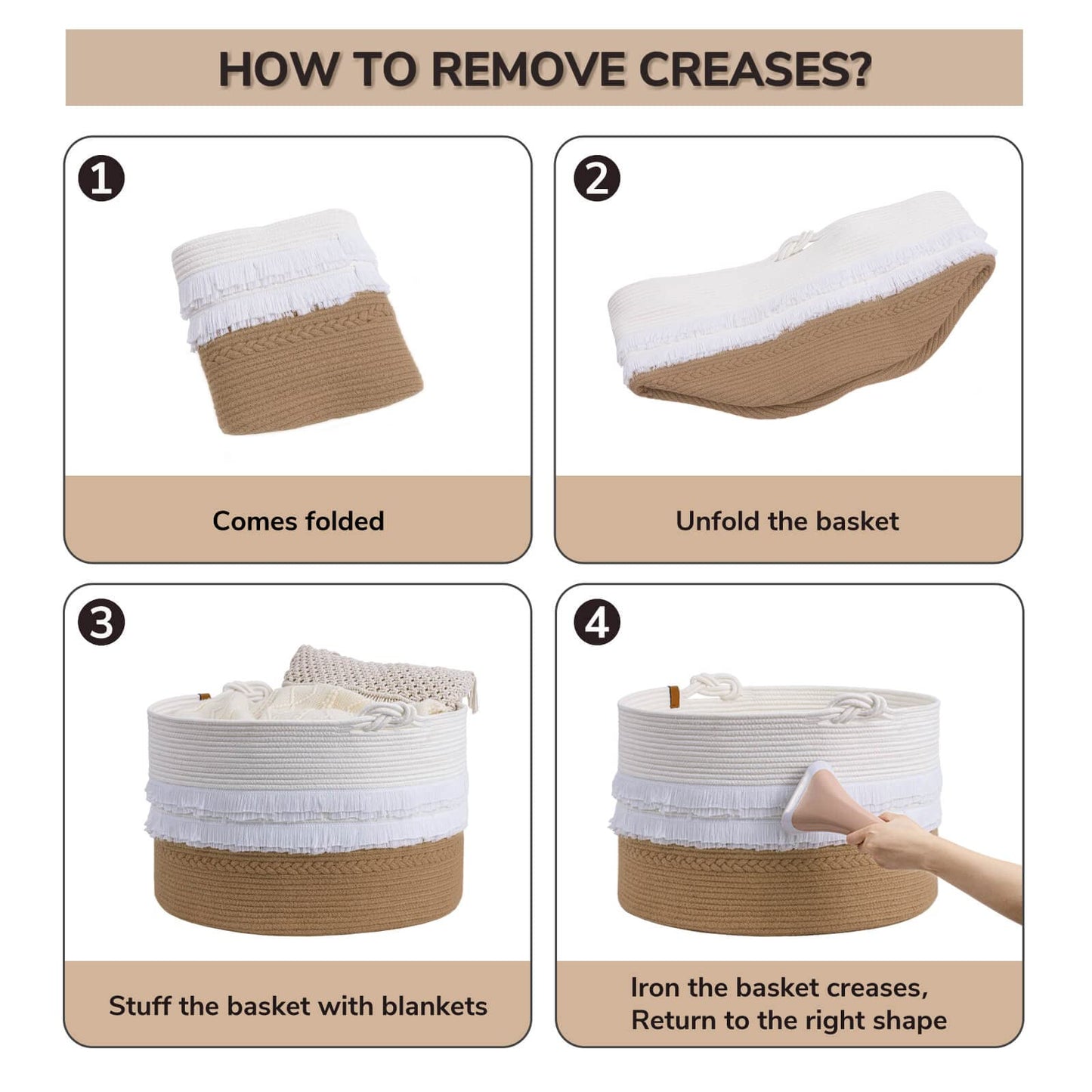 HOW TO REMOVE CREASES?

1

Comes folded

2

Unfold the basket

3

Stuff the basket with blankets

4

Iron the basket creases,
Return to the right shape