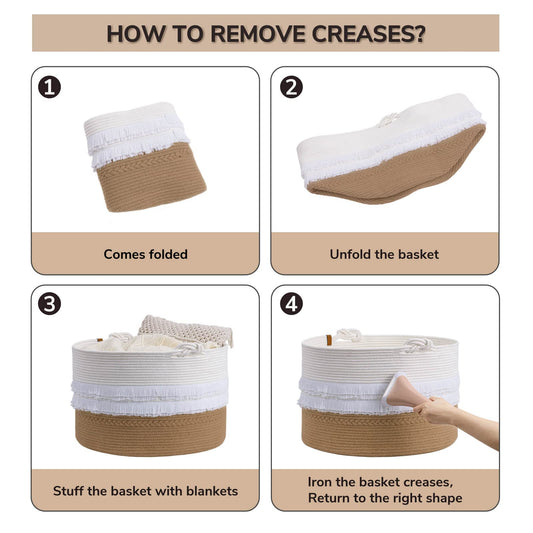 HOW TO REMOVE CREASES?

1

Comes folded

2

Unfold the basket

3

Stuff the basket with blankets

4

Iron the basket creases, Return to the right shape