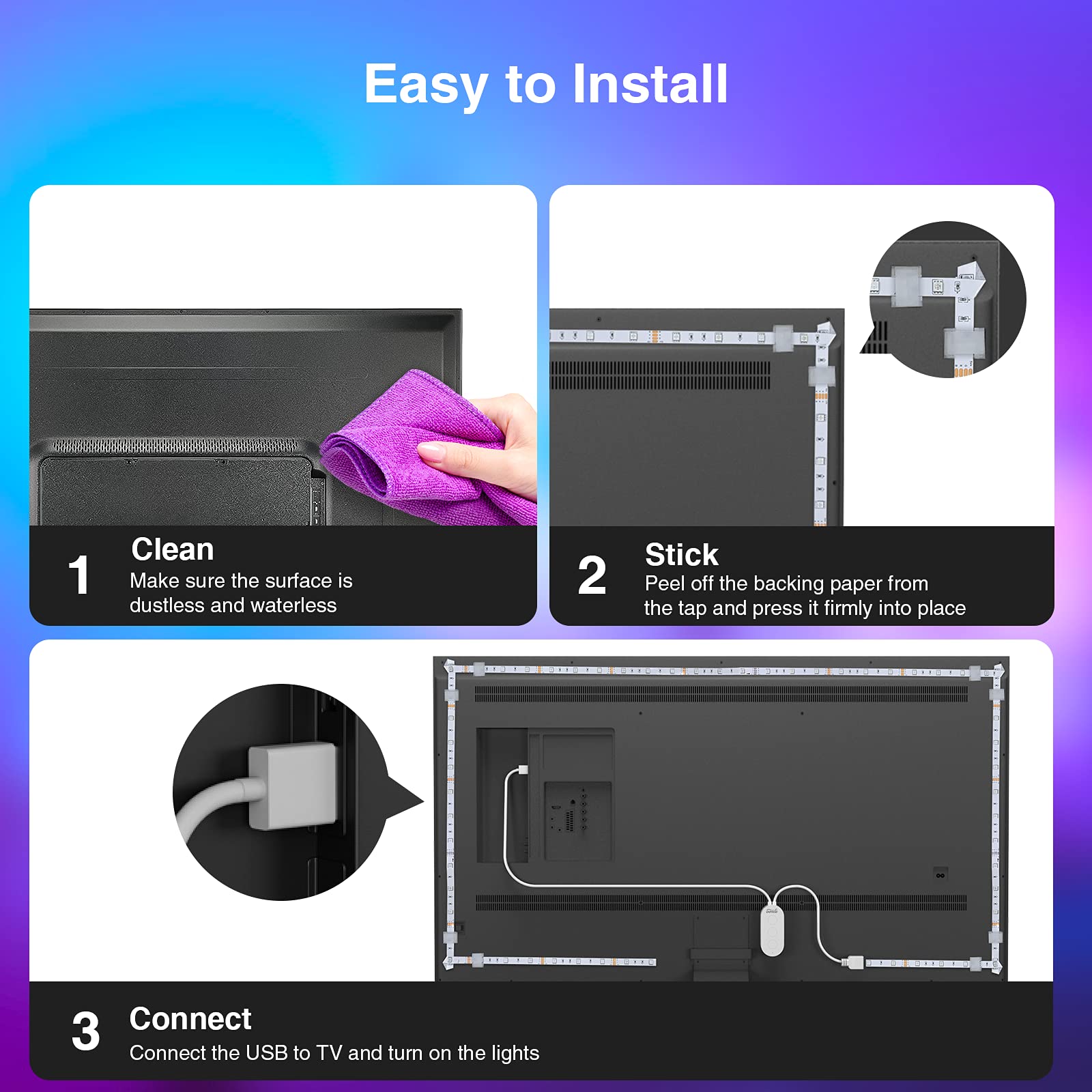 Easy to Install

1 Clean
Make sure the surface is dustless and waterless

2 Stick
Peel off the backing paper from the tap and press it firmly into place

3 Connect
Connect the USB to TV and turn on the lights