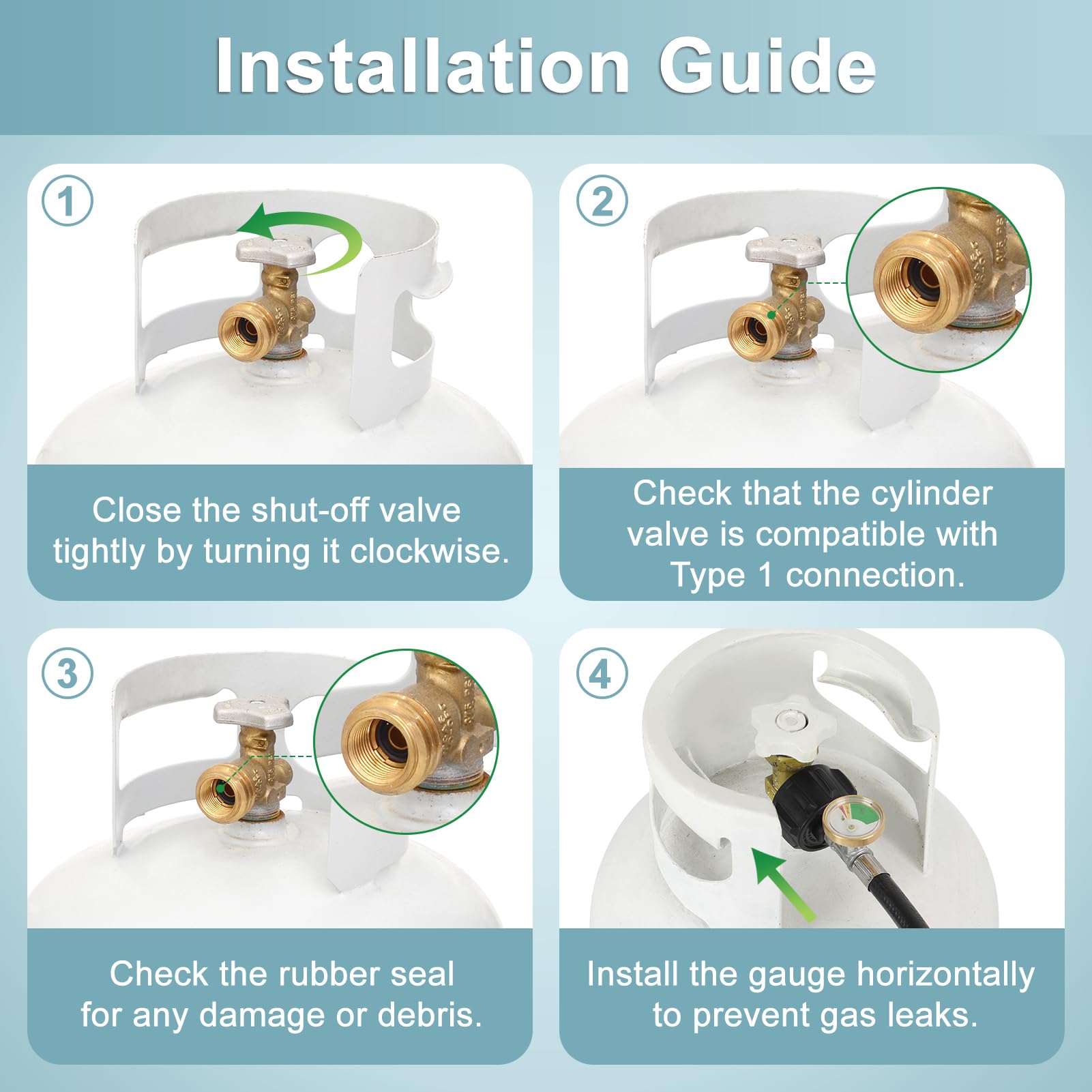 Installation Guide

1

Close the shut-off valve tightly by turning it clockwise.

2

Check that the cylinder valve is compatible with Type 1 connection.

3

Check the rubber seal for any damage or debris.

4

Install the gauge horizontally to prevent gas leaks.