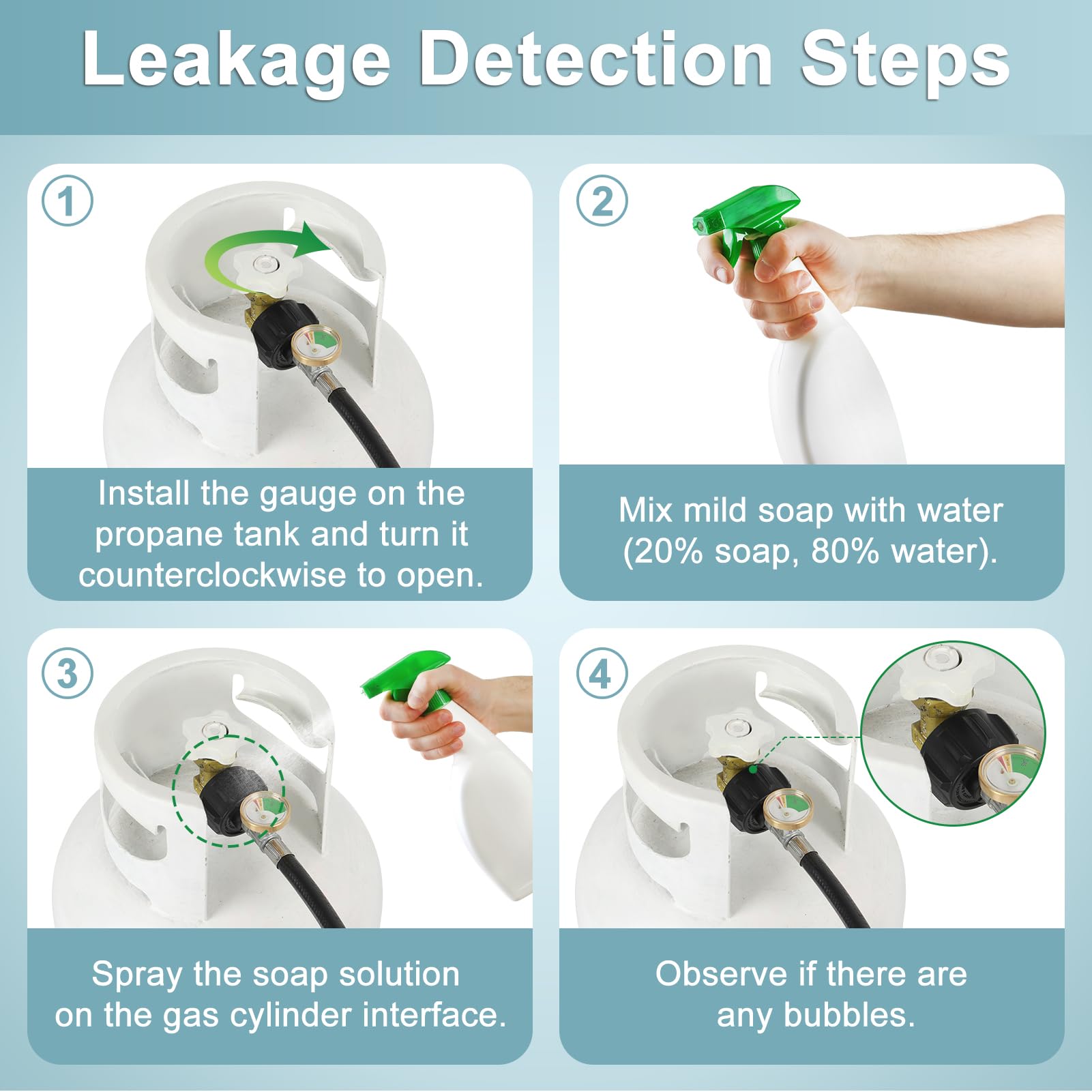 Leakage Detection Steps

1

Install the gauge on the propane tank and turn it counterclockwise to open.

2

Mix mild soap with water (20% soap, 80% water).

3

Spray the soap solution on the gas cylinder interface.

4

Observe if there are any bubbles.