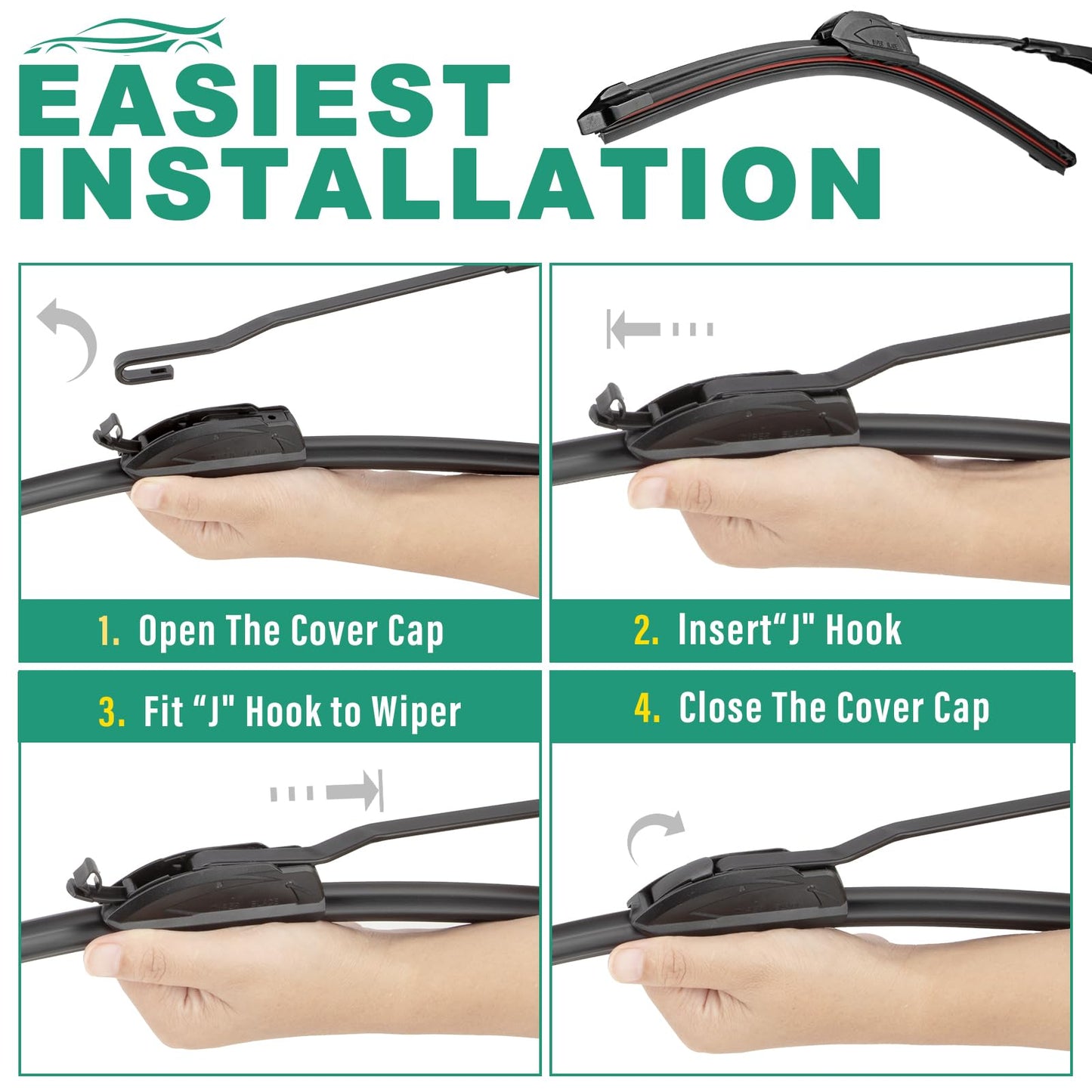 EASIEST INSTALLATION

1. Open The Cover Cap

2. Insert“J" Hook

3. Fit “J" Hook to Wiper

4. Close The Cover Cap