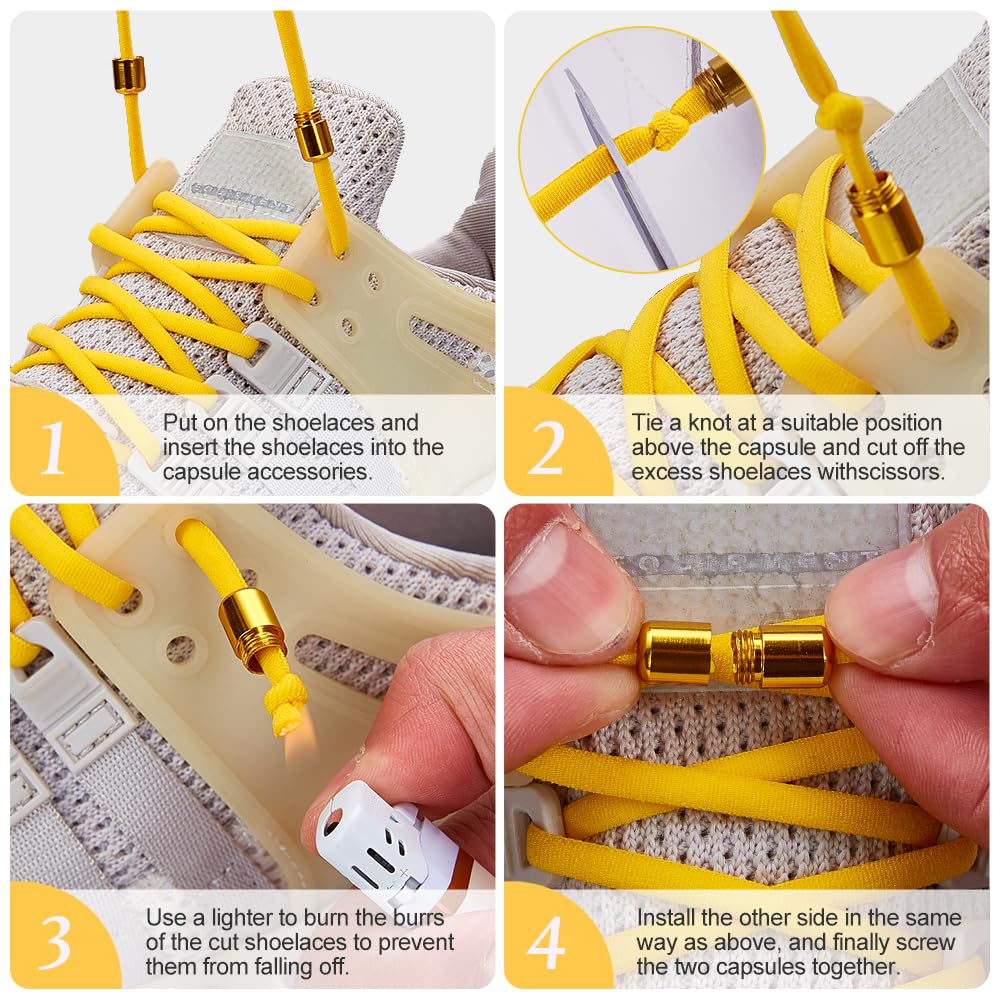 1
Put on the shoelaces and insert the shoelaces into the capsule accessories.

2
Tie a knot at a suitable position above the capsule and cut off the excess shoelaces withscissors.

3
Use a lighter to burn the burrs of the cut shoelaces to prevent them from falling off.

4
Install the other side in the same way as above, and finally screw the two capsules together.