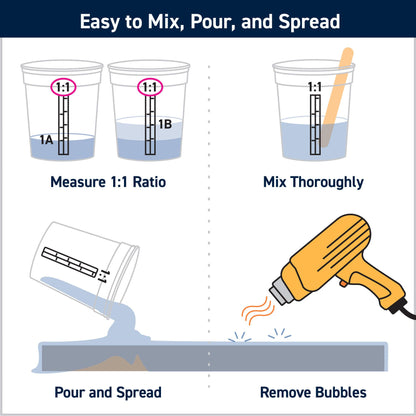 Easy to Mix, Pour, and Spread

1:1

1A

1:1

1B

Measure 1:1 Ratio

1:1

Mix Thoroughly

1:1

Pour and Spread

Remove Bubbles