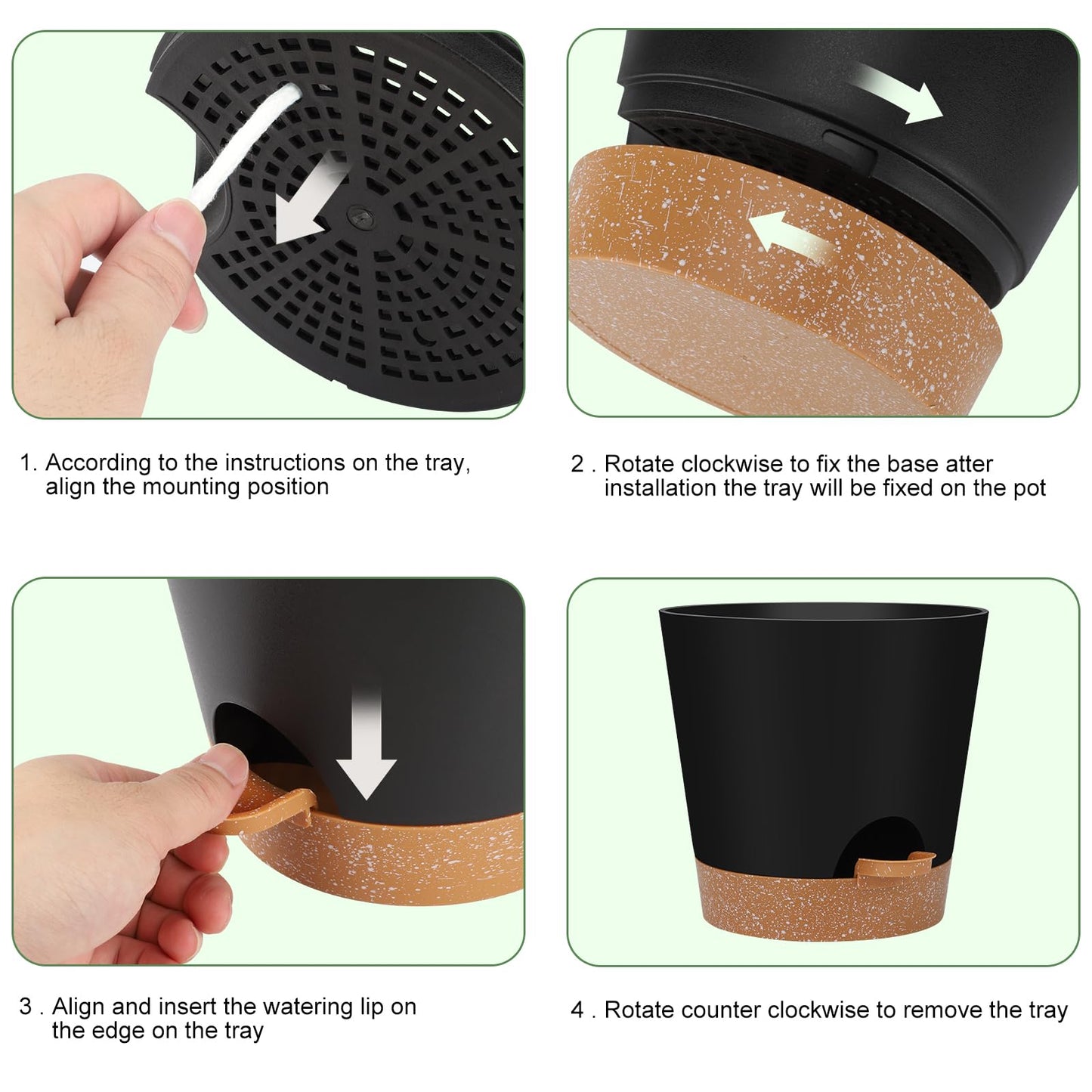 1. According to the instructions on the tray, align the mounting position

2 . Rotate clockwise to fix the base atter installation the tray will be fixed on the pot

3 . Align and insert the watering lip on the edge on the tray

4 . Rotate counter clockwise to remove the tray