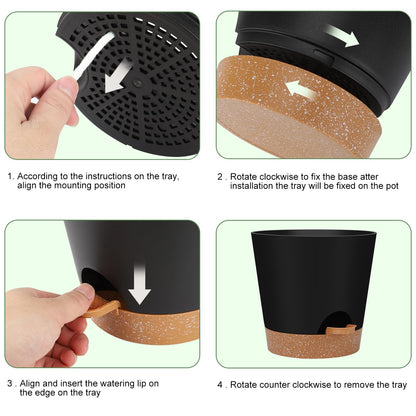 1. According to the instructions on the tray, align the mounting position

2 . Rotate clockwise to fix the base atter installation the tray will be fixed on the pot

3 . Align and insert the watering lip on the edge on the tray

4 . Rotate counter clockwise to remove the tray