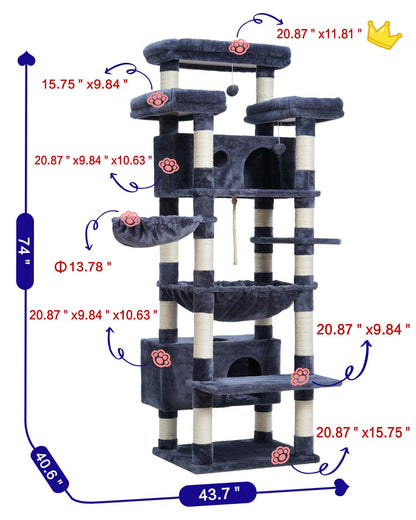 20.87 " x11.81 "

15.75 " x9.84 "

20.87 " x9.84 " x10.63 "

74 "

Φ13.78 "

20.87 " x9.84 " x10.63 "

20.87 " x9.84 "

20.87 " x15.75 "

40.6 "

43.7 "