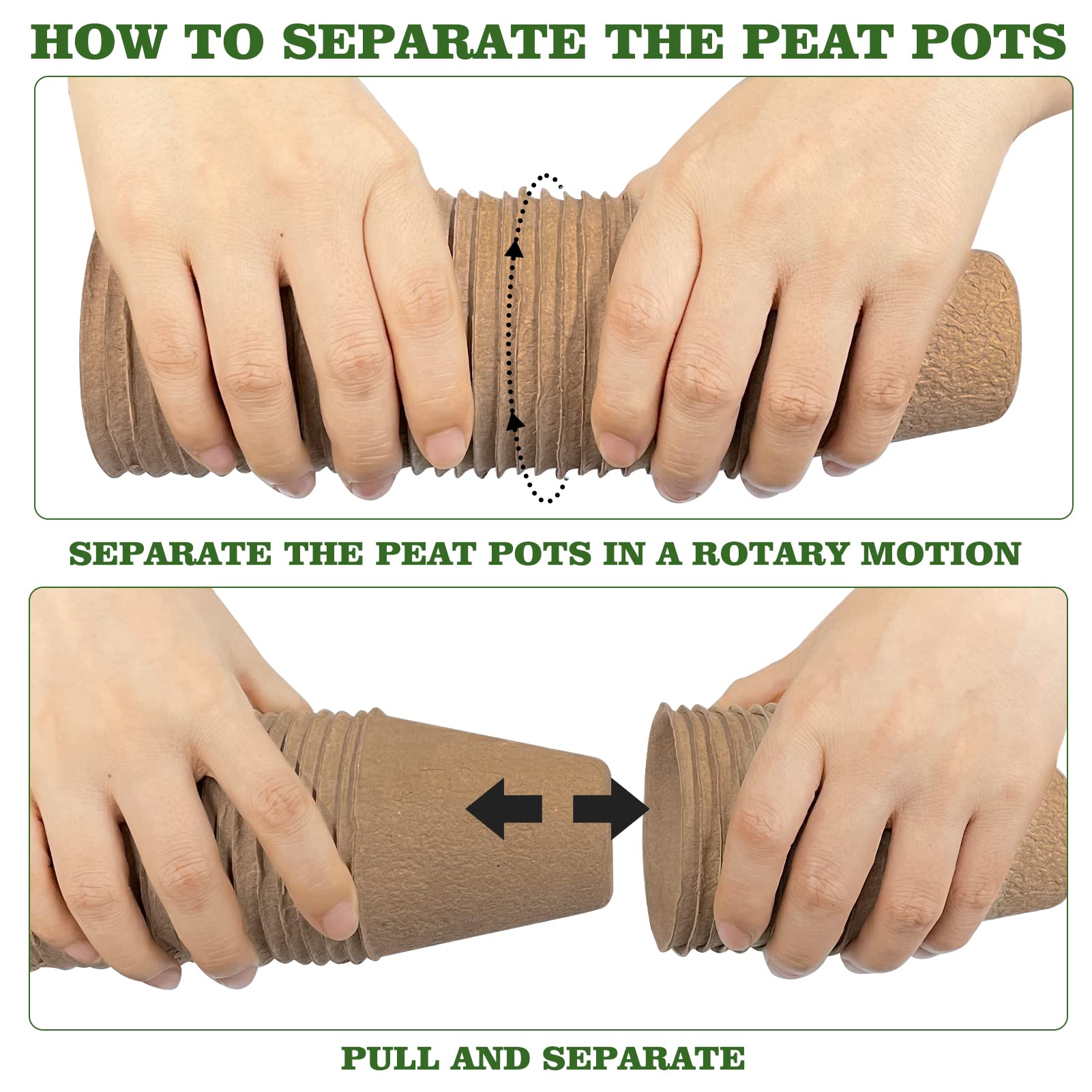 HOW TO SEPARATE THE PEAT POTS

SEPARATE THE PEAT POTS IN A ROTARY MOTION

PULL AND SEPARATE